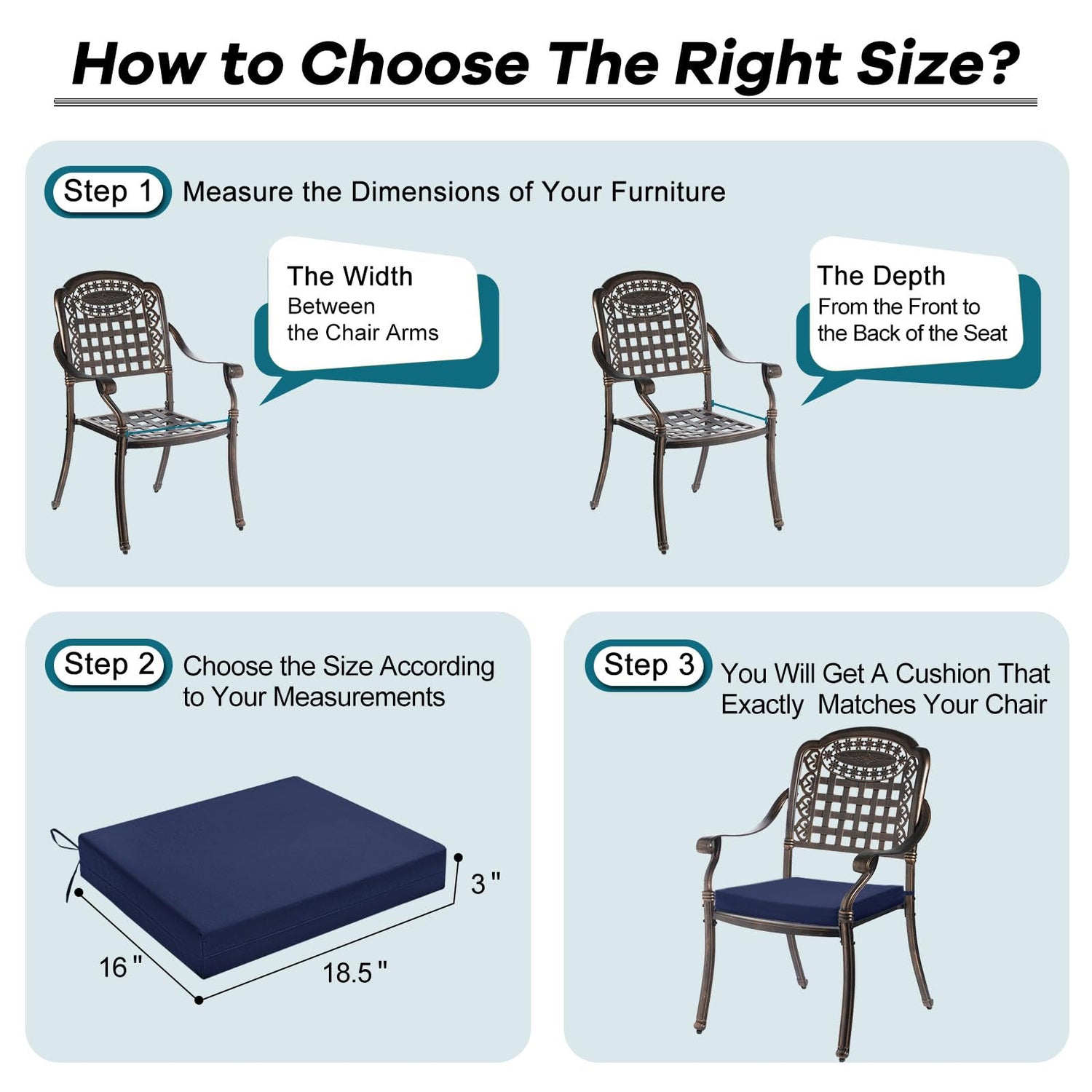 How to Choose The Right Size?

Step 1 Measure the Dimensions of Your Furniture

The Width
Between
the Chair Arms

The Depth
From the Front to
the Back of the Seat

Step 2 Choose the Size According to Your Measurements

3 "
16 "
18.5 "

Step 3 You Will Get A Cushion That Exactly Matches Your Chair