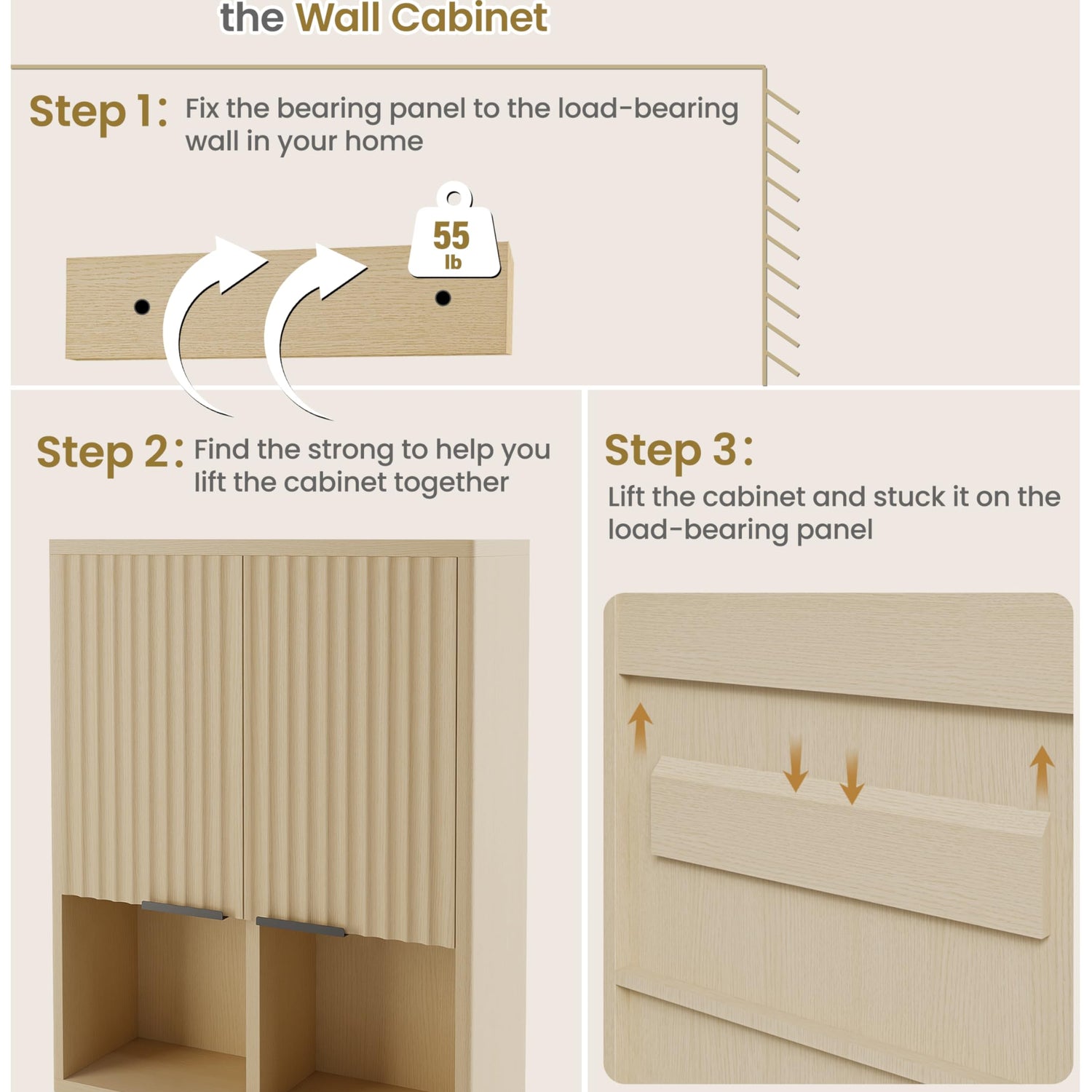 the Wall Cabinet

Step 1: Fix the bearing panel to the load-bearing wall in your home

55 lb

Step 2: Find the strong to help you lift the cabinet together

Step 3:
Lift the cabinet and stuck it on the load-bearing panel