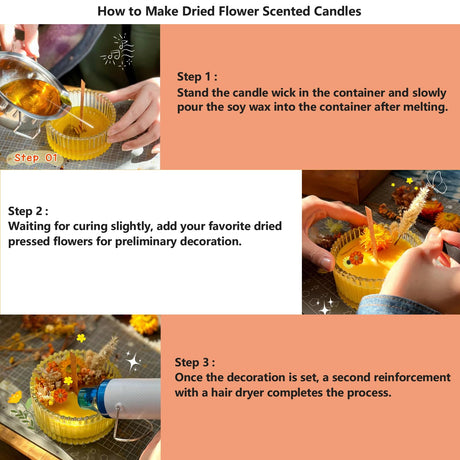 How to Make Dried Flower Scented Candles

Step 01

Step 1 :
Stand the candle wick in the container and slowly pour the soy wax into the container after melting.

Step 2 :
Waiting for curing slightly, add your favorite dried pressed flowers for preliminary decoration.

Step 3 :
Once the decoration is set, a second reinforcement with a hair dryer completes the process.