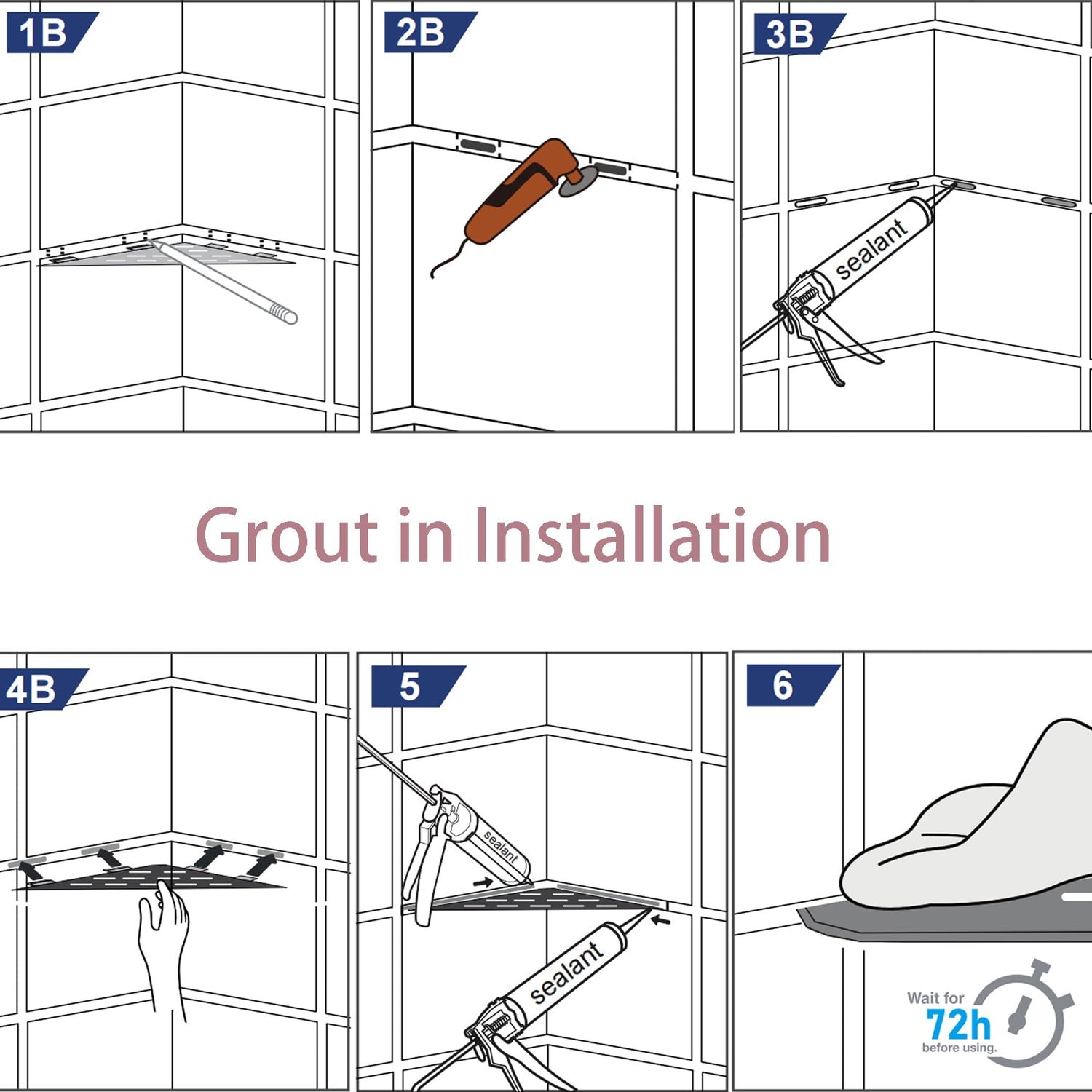 1B

2B

3B

sealant

Grout in Installation

4B

5

sealant

sealant

6

Wait for
72h
before using.