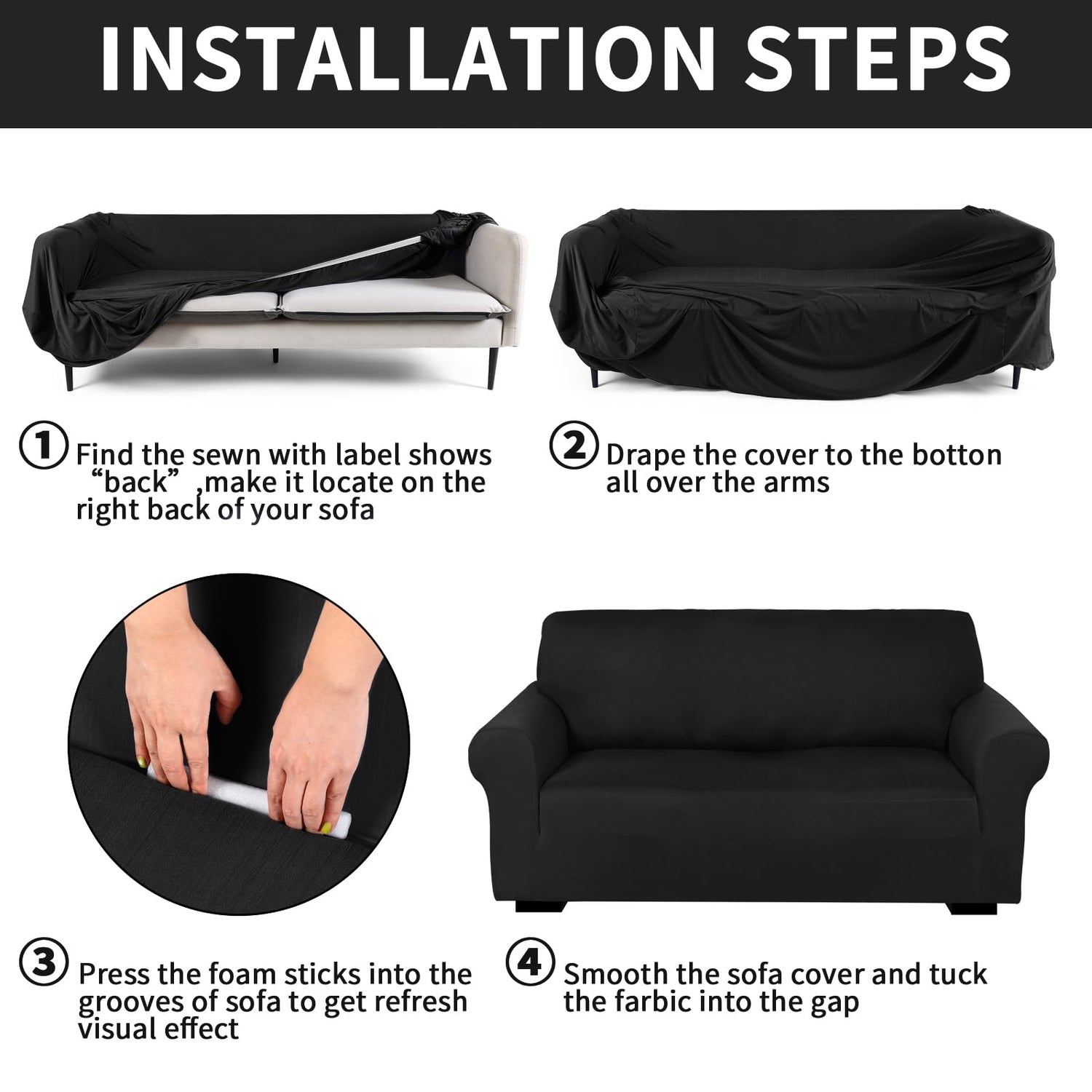 INSTALLATION STEPS

① Find the sewn with label shows “back” ,make it locate on the right back of your sofa

② Drape the cover to the botton all over the arms

③ Press the foam sticks into the grooves of sofa to get refresh visual effect

④ Smooth the sofa cover and tuck the farbic into the gap