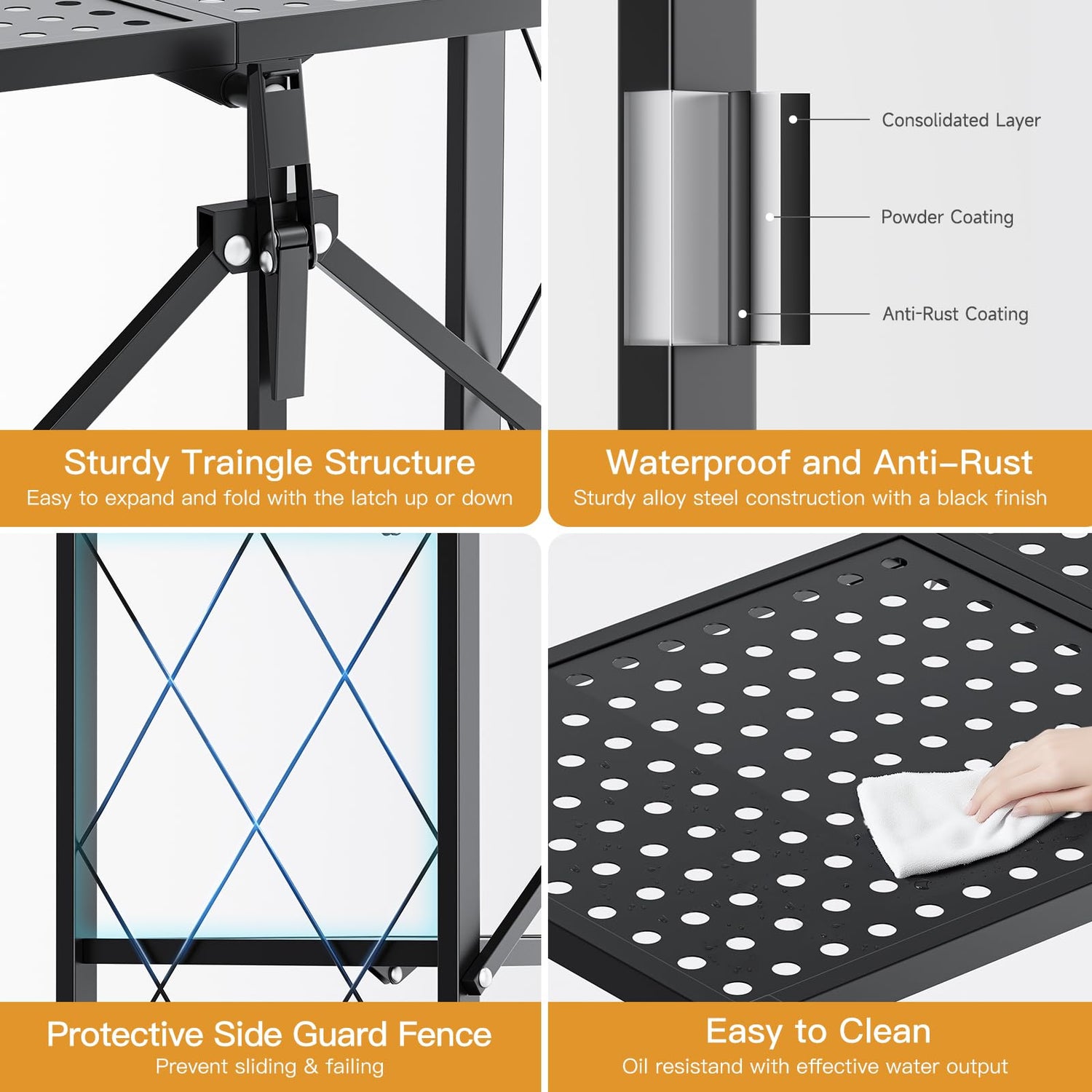 Consolidated Layer

Powder Coating

Anti-Rust Coating

Sturdy Traingle Structure
Easy to expand and fold with the latch up or down

Waterproof and Anti-Rust
Sturdy alloy steel construction with a black finish

Protective Side Guard Fence
Prevent sliding & failing

Easy to Clean
Oil resistand with effective water output