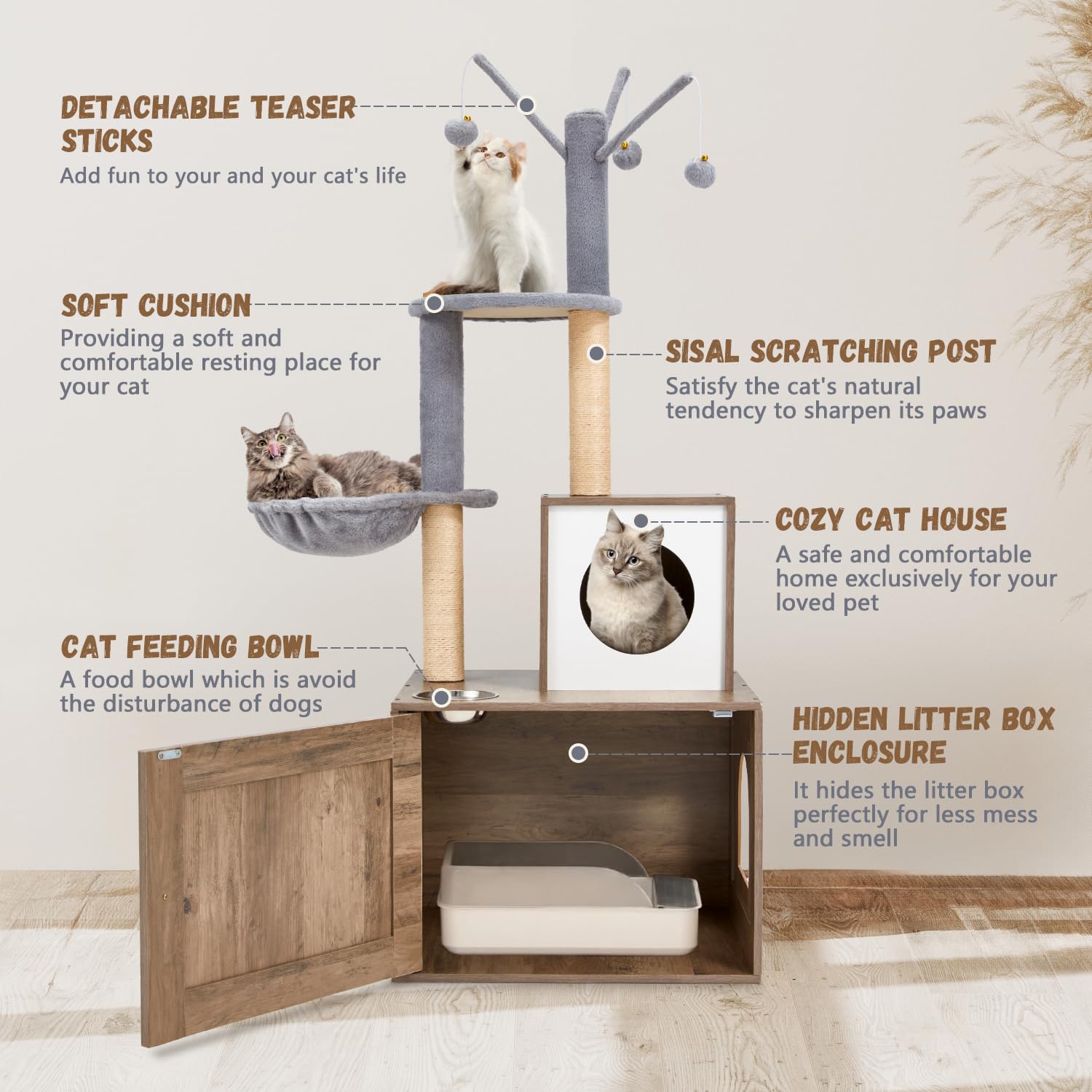 DETACHABLE TEASER STICKS
Add fun to your and your cat's life

SOFT CUSHION
Providing a soft and comfortable resting place for your cat

SISAL SCRATCHING POST
Satisfy the cat's natural tendency to sharpen its paws

COZY CAT HOUSE
A safe and comfortable home exclusively for your loved pet

CAT FEEDING BOWL
A food bowl which is avoid the disturbance of dogs

HIDDEN LITTER BOX ENCLOSURE
It hides the litter box perfectly for less mess and smell