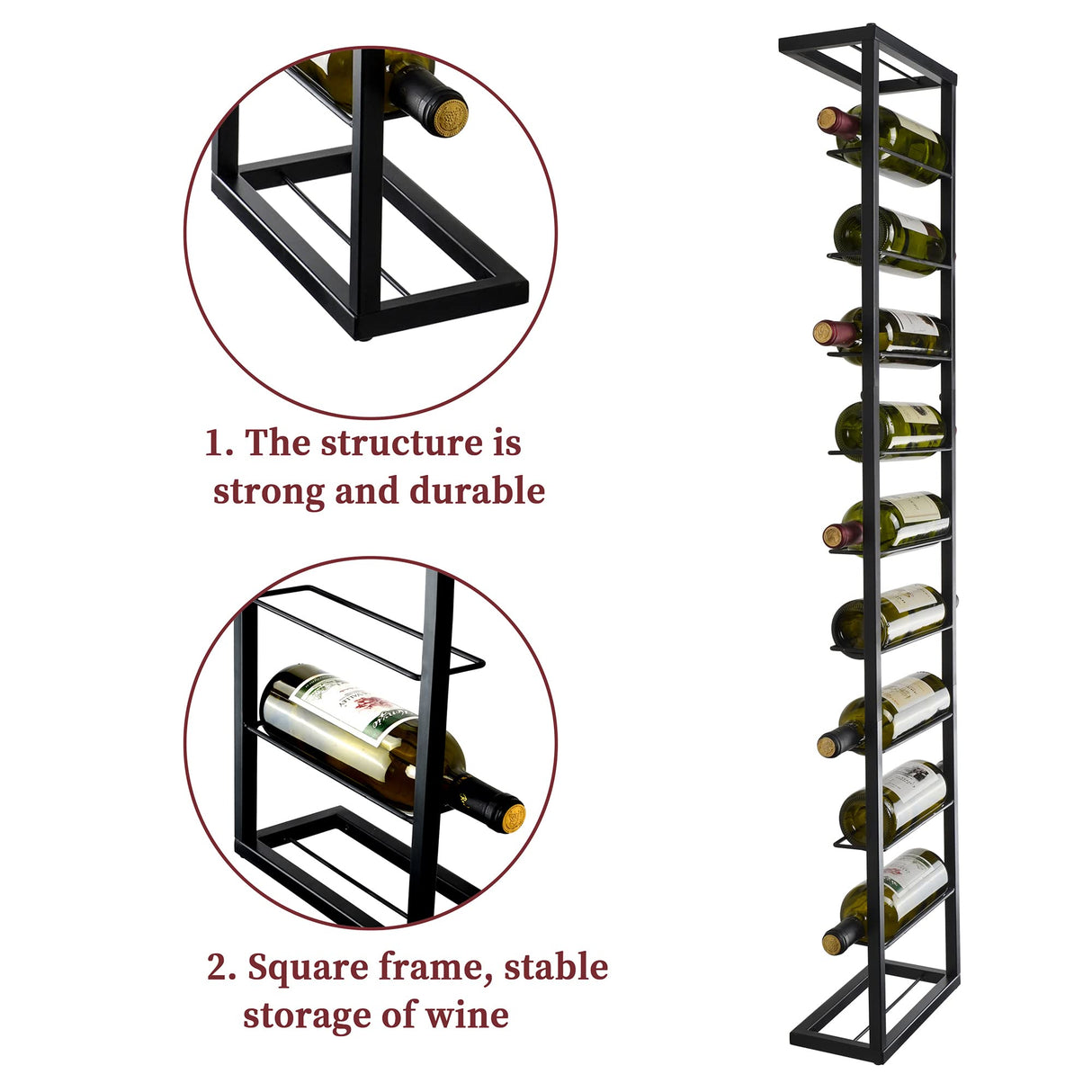 1. The structure is strong and durable

2. Square frame, stable storage of wine