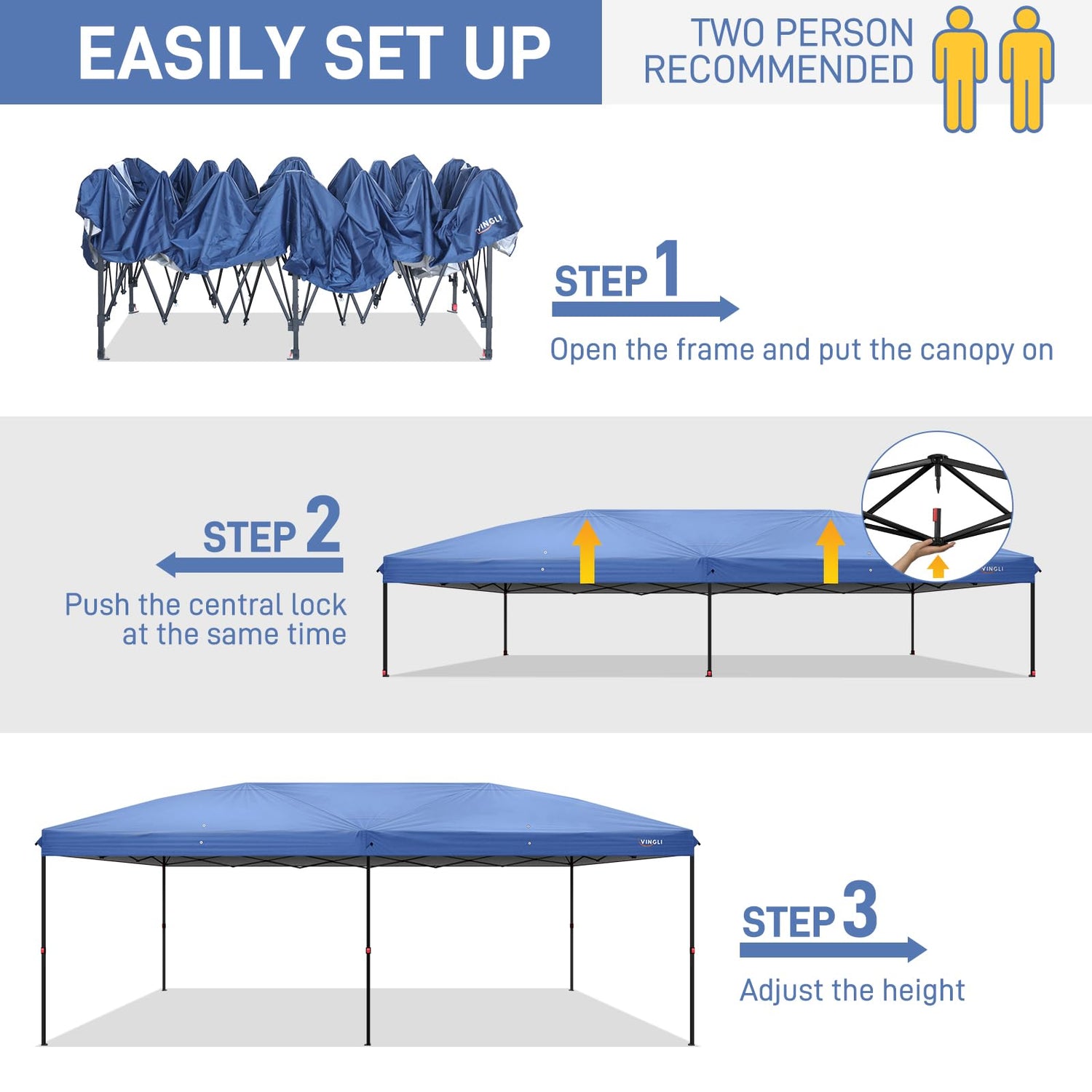 EASILY SET UP

TWO PERSON RECOMMENDED

VINGLI

STEP 1

Open the frame and put the canopy on

STEP 2

Push the central lock at the same time

VINGLI

VINGLI

STEP 3

Adjust the height