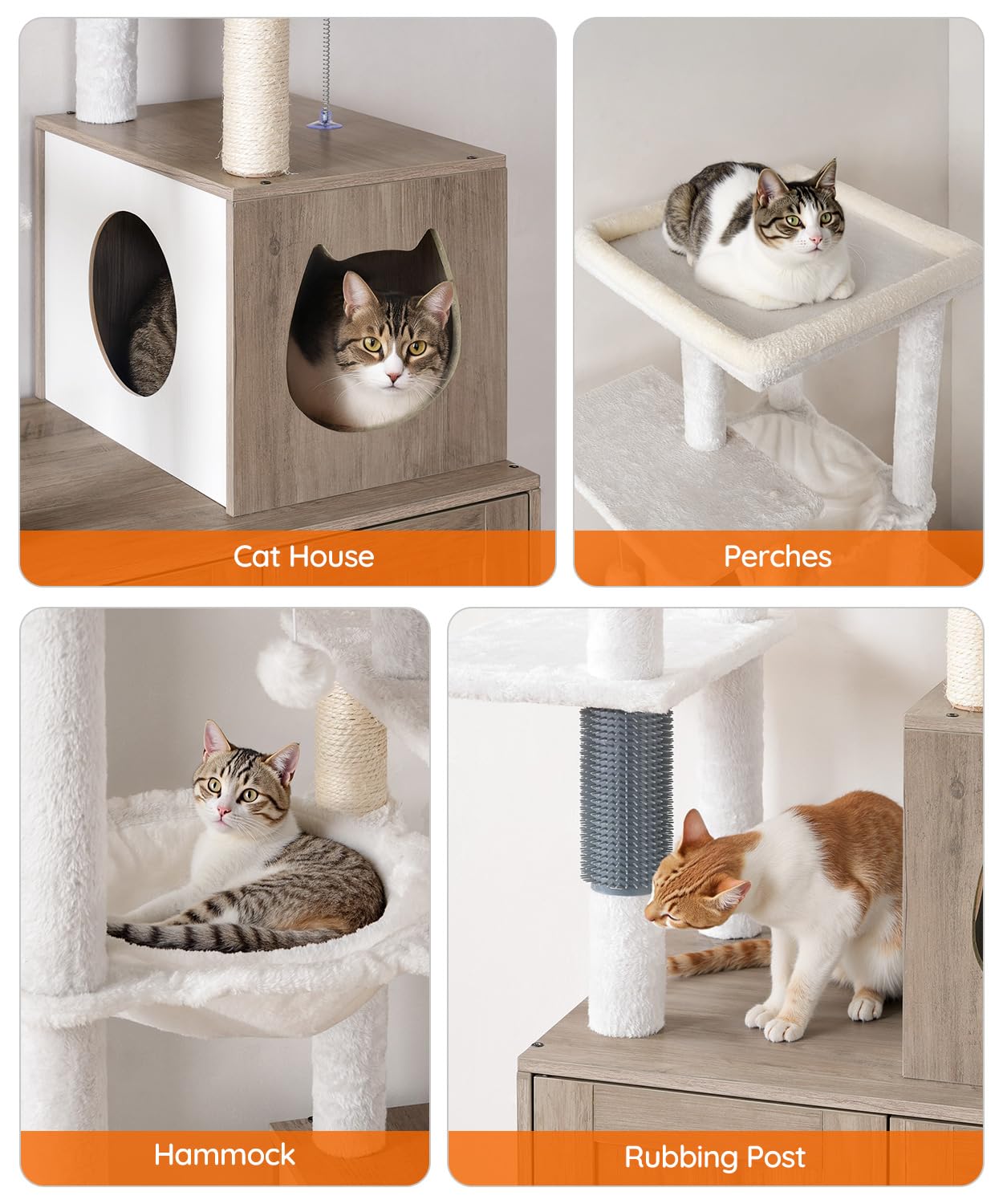 Cat House

Perches

Hammock

Rubbing Post