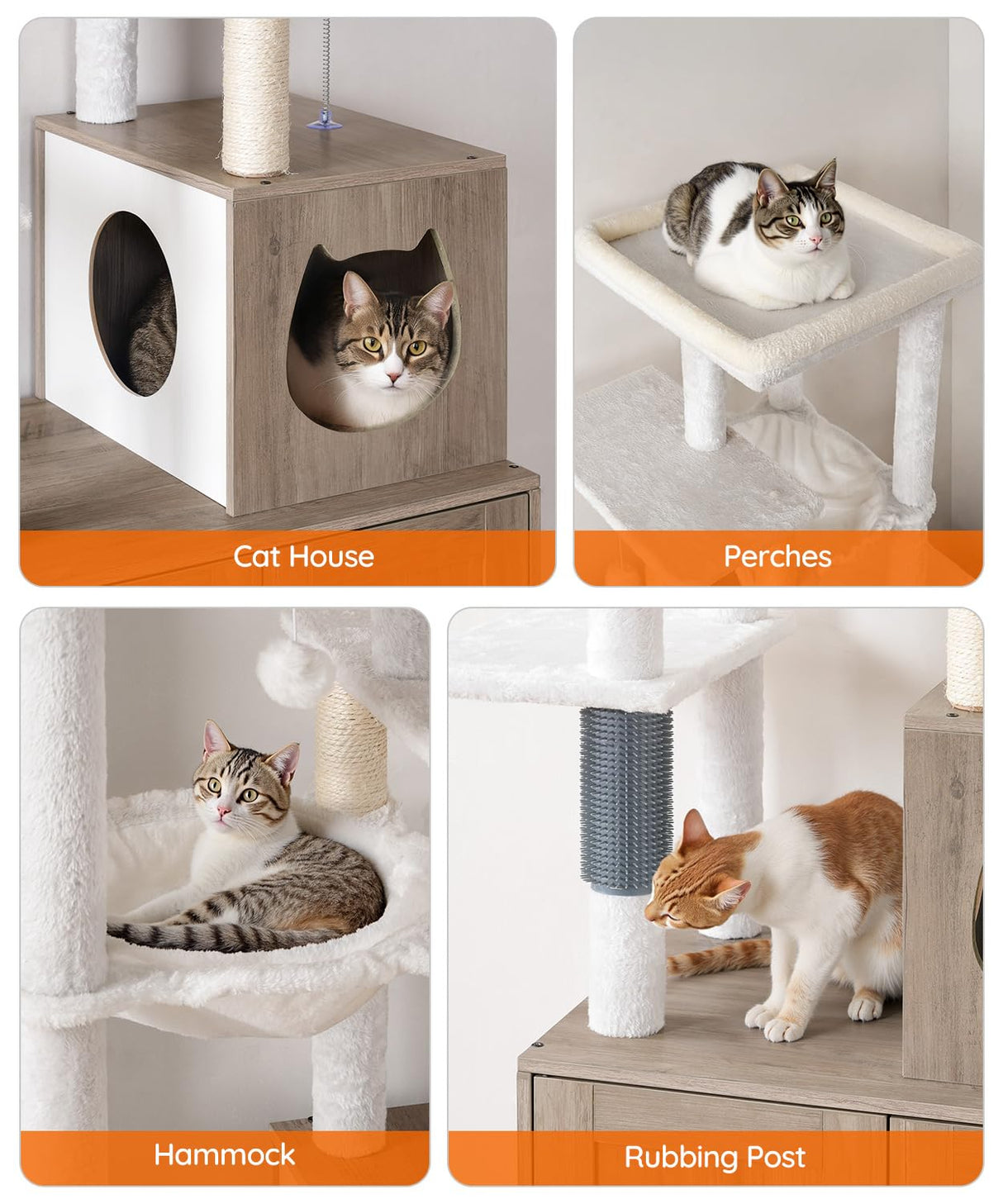 Cat House

Perches

Hammock

Rubbing Post