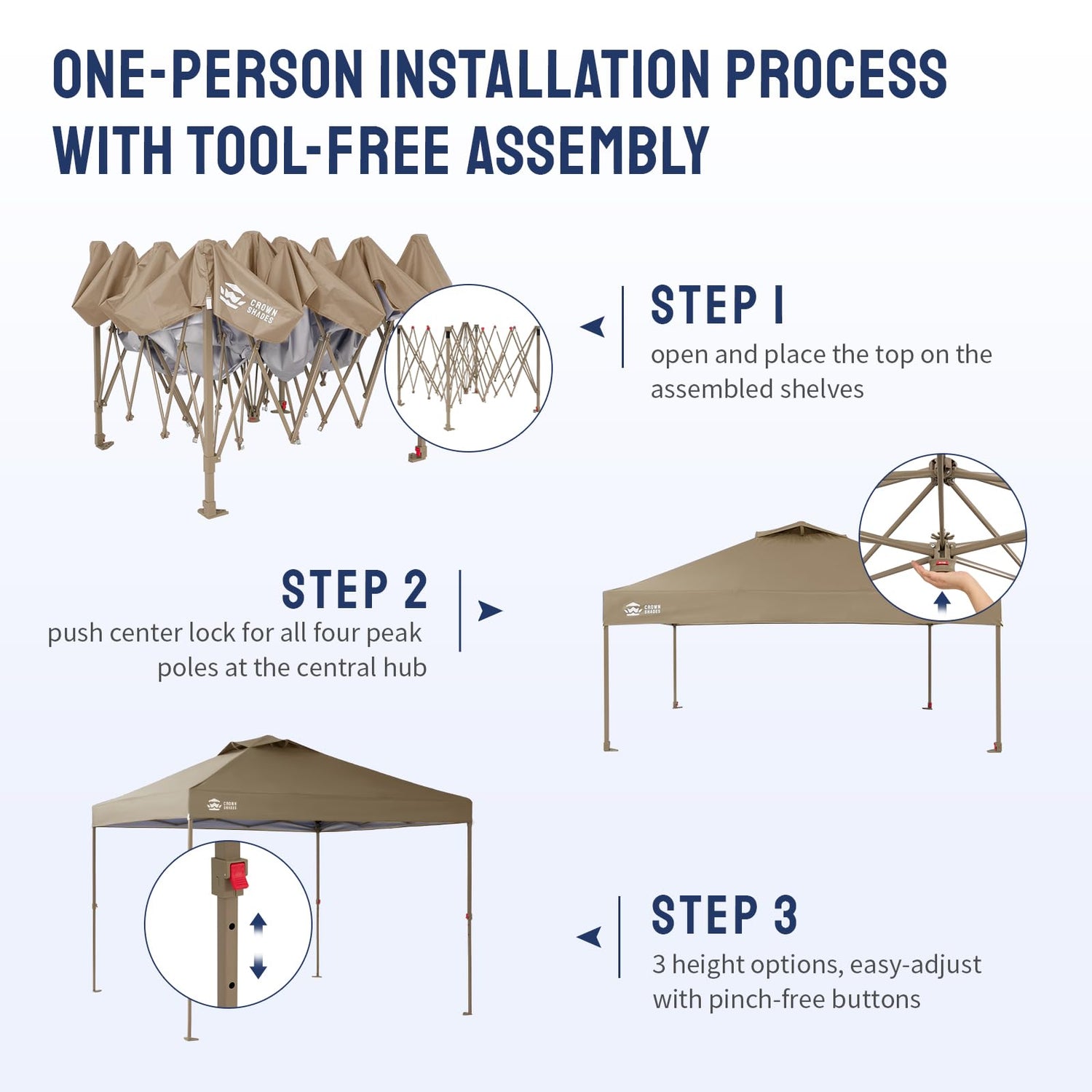 ONE-PERSON INSTALLATION PROCESS WITH TOOL-FREE ASSEMBLY

CROWN SHADES

STEP 1
open and place the top on the assembled shelves

STEP 2
push center lock for all four peak poles at the central hub

CROWN SHADES

CROWN SHADES

STEP 3
3 height options, easy-adjust with pinch-free buttons