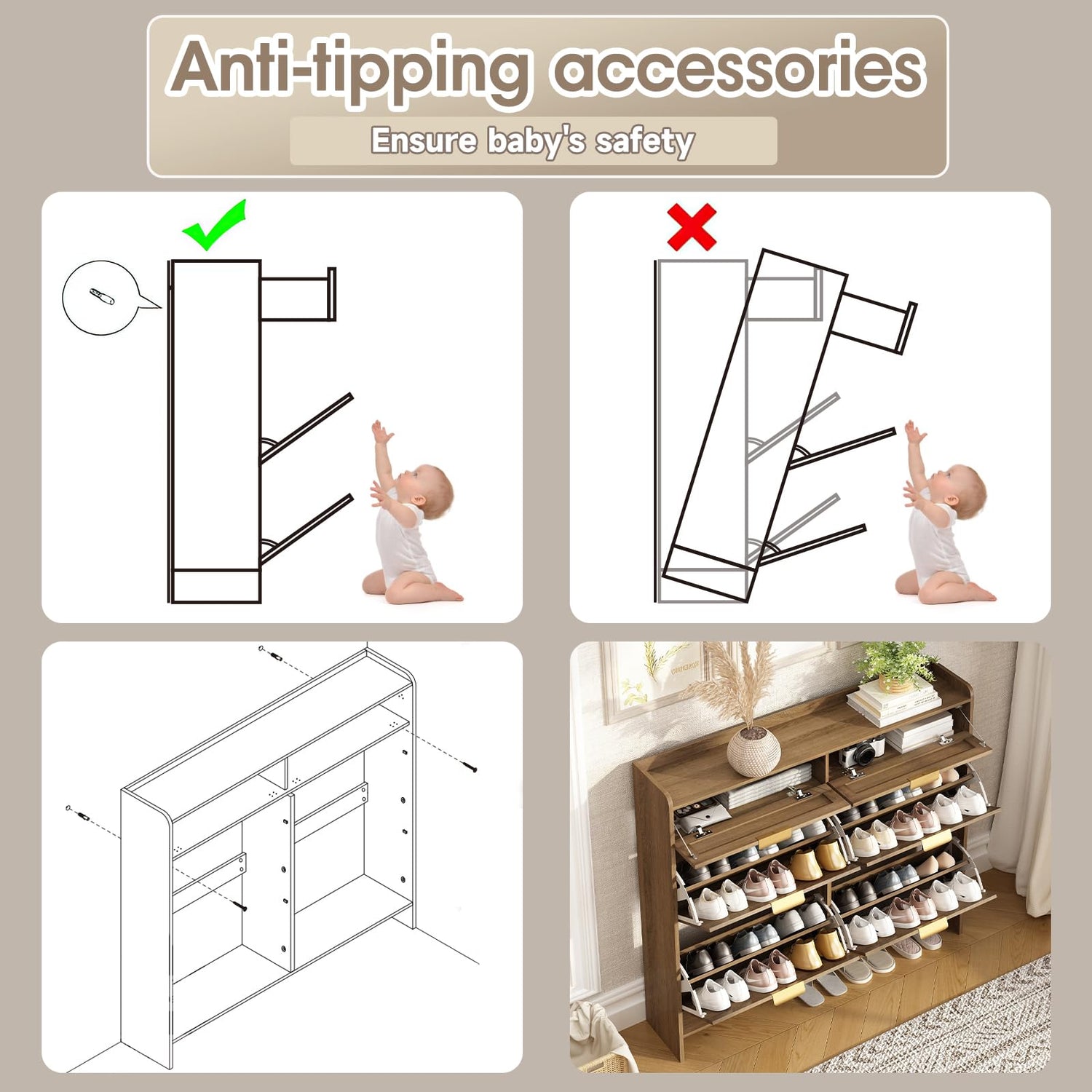 Anti-tipping accessories

Ensure baby's safety