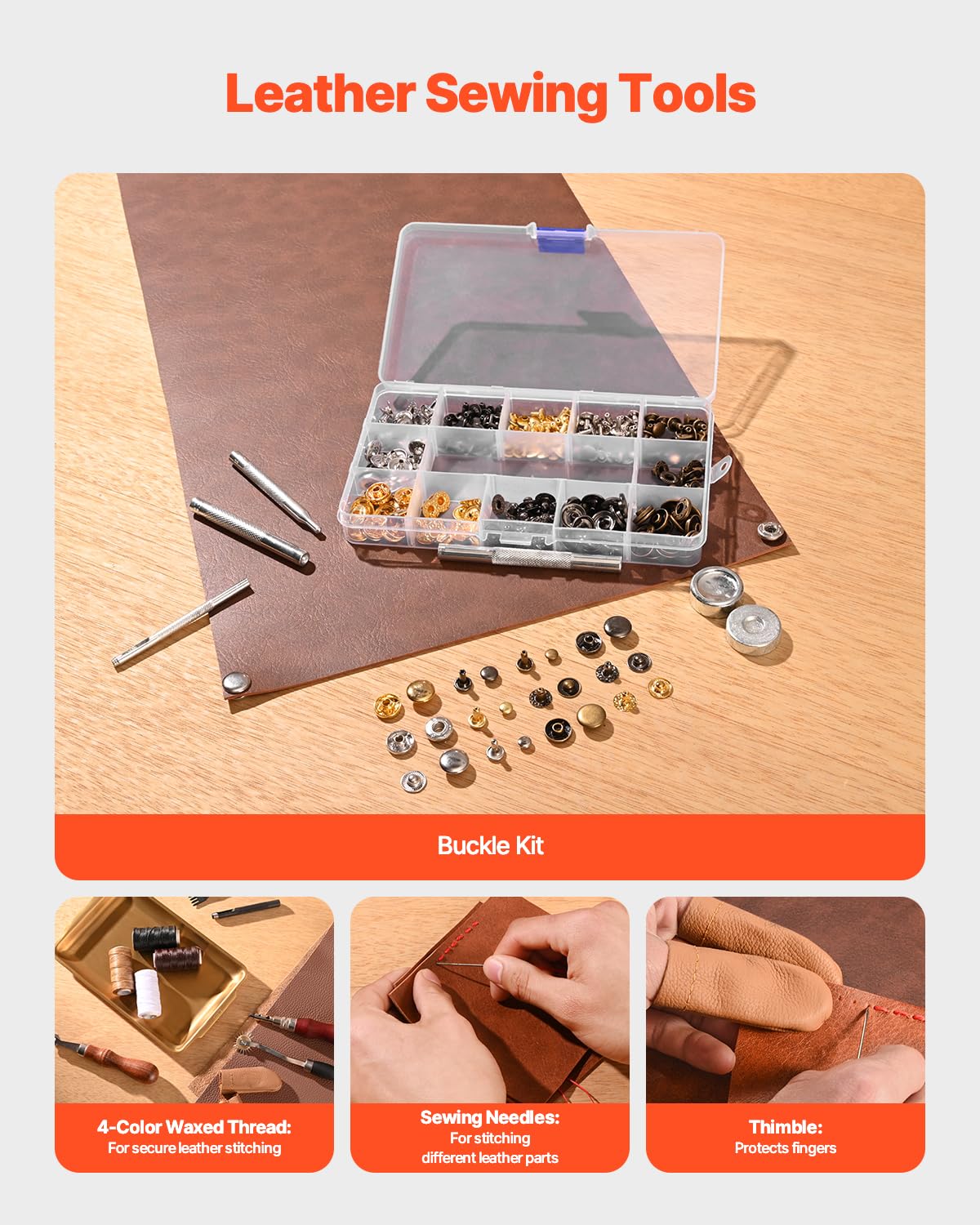 Leather Sewing Tools

Buckle Kit

4-Color Waxed Thread:
For secure leather stitching

Sewing Needles:
For stitching different leather parts

Thimble:
Protects fingers