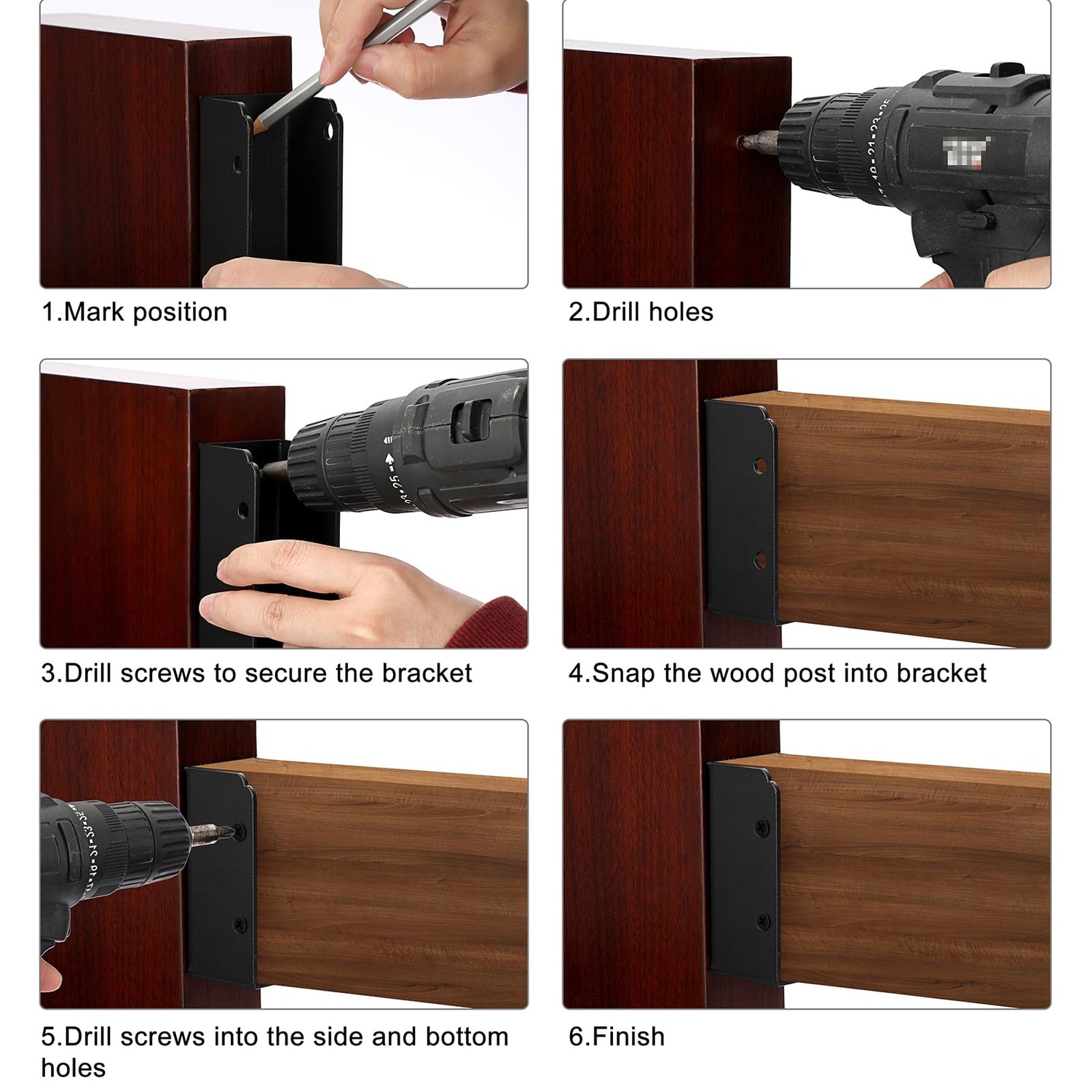 1.Mark position

2.Drill holes

3.Drill screws to secure the bracket

4.Snap the wood post into bracket

5.Drill screws into the side and bottom holes

6.Finish