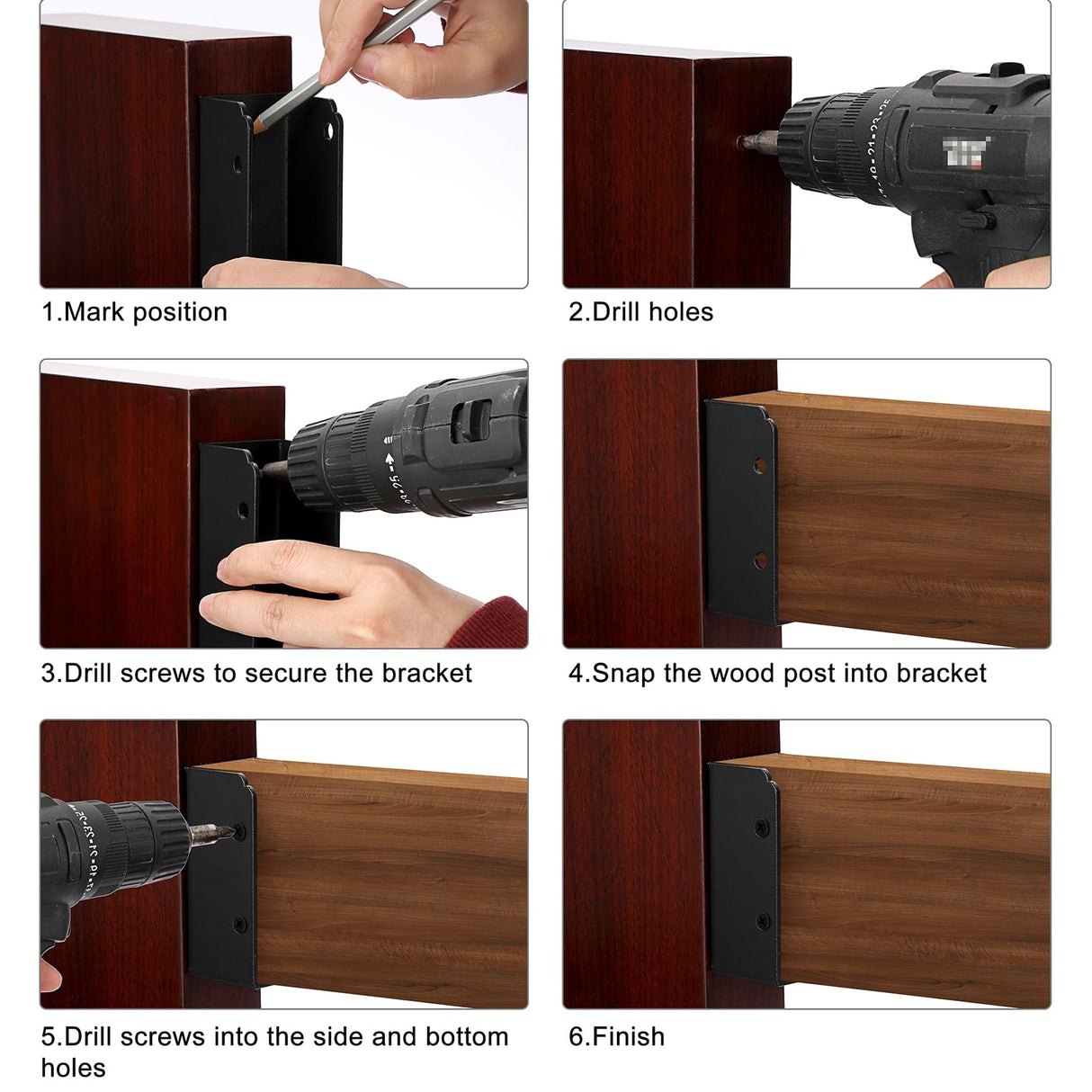 1.Mark position

2.Drill holes

3.Drill screws to secure the bracket

4.Snap the wood post into bracket

5.Drill screws into the side and bottom holes

6.Finish