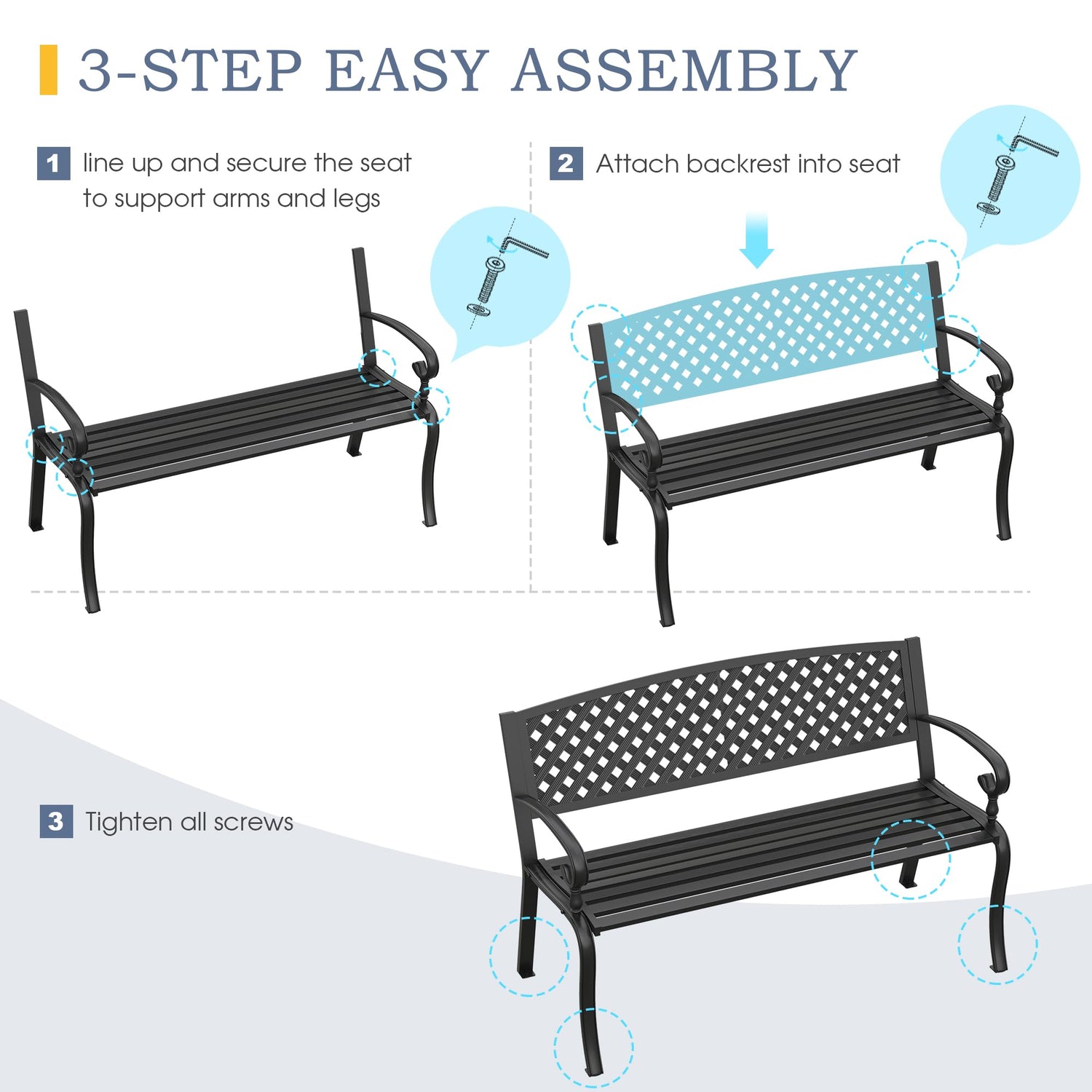 3-STEP EASY ASSEMBLY

1 line up and secure the seat to support arms and legs

2 Attach backrest into seat

3 Tighten all screws