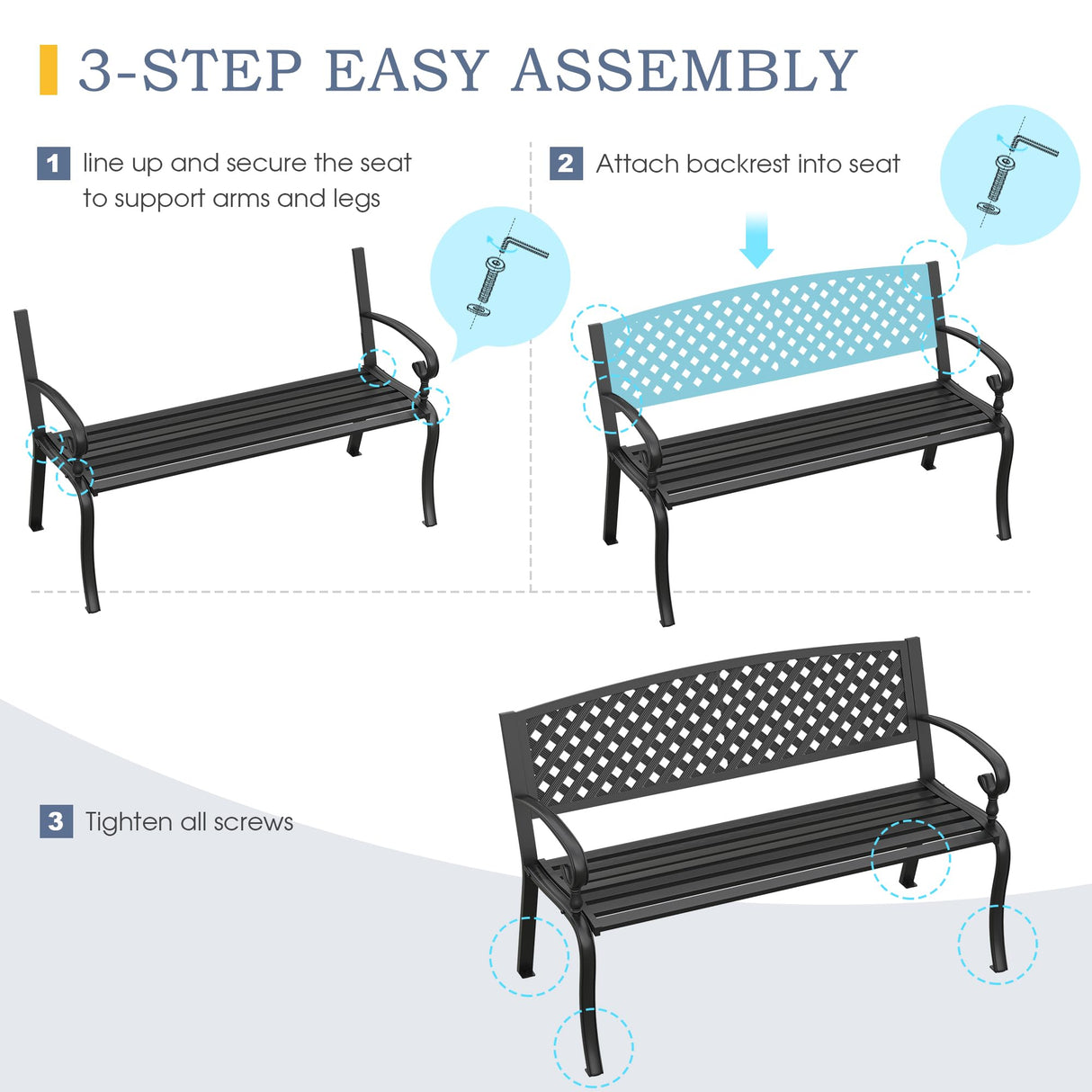 3-STEP EASY ASSEMBLY

1 line up and secure the seat to support arms and legs

2 Attach backrest into seat

3 Tighten all screws