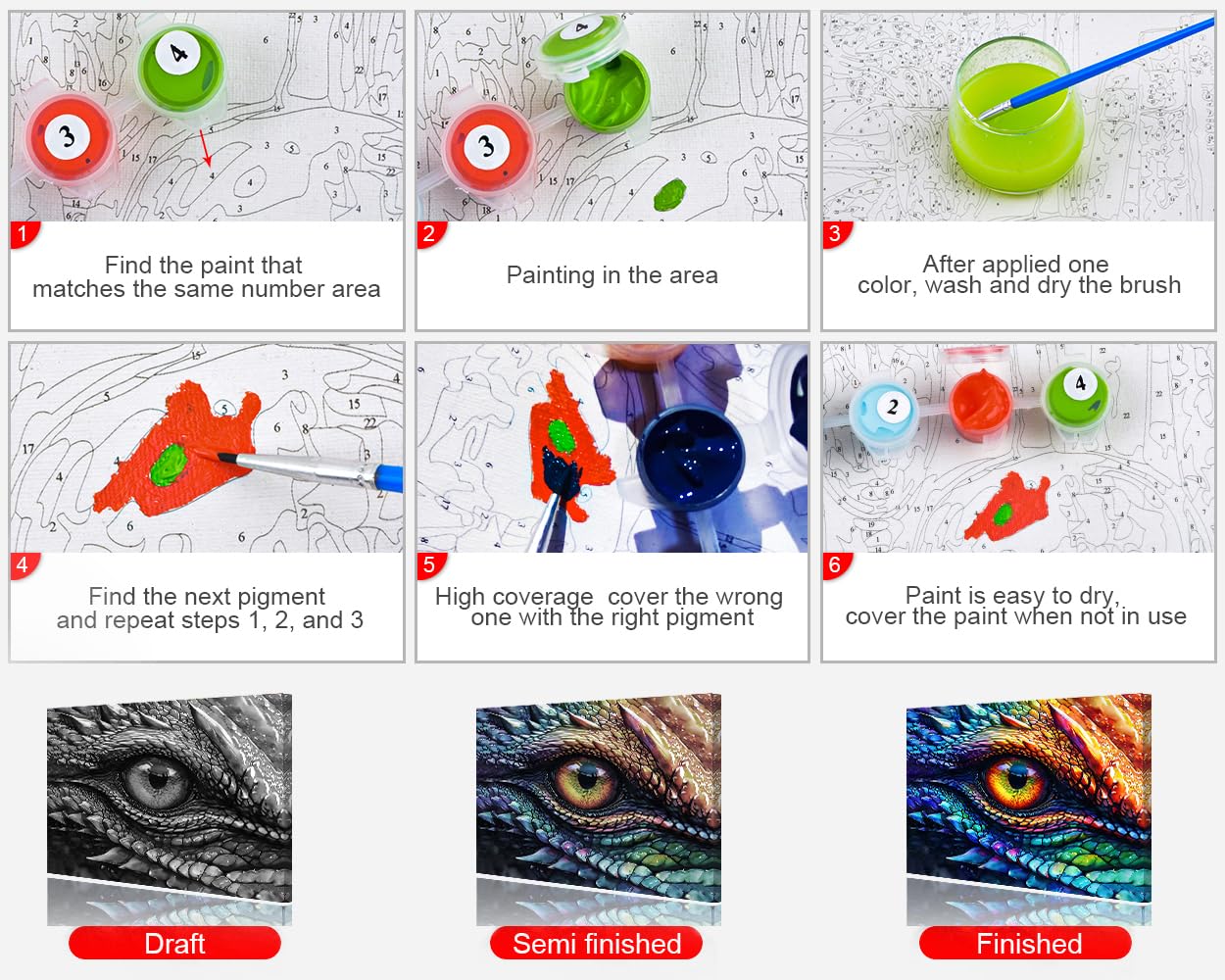 1
Find the paint that matches the same number area

2
Painting in the area

3
After applied one color, wash and dry the brush

4
Find the next pigment and repeat steps 1, 2, and 3

5
High coverage cover the wrong one with the right pigment

6
Paint is easy to dry, cover the paint when not in use

Draft

Semi finished

Finished