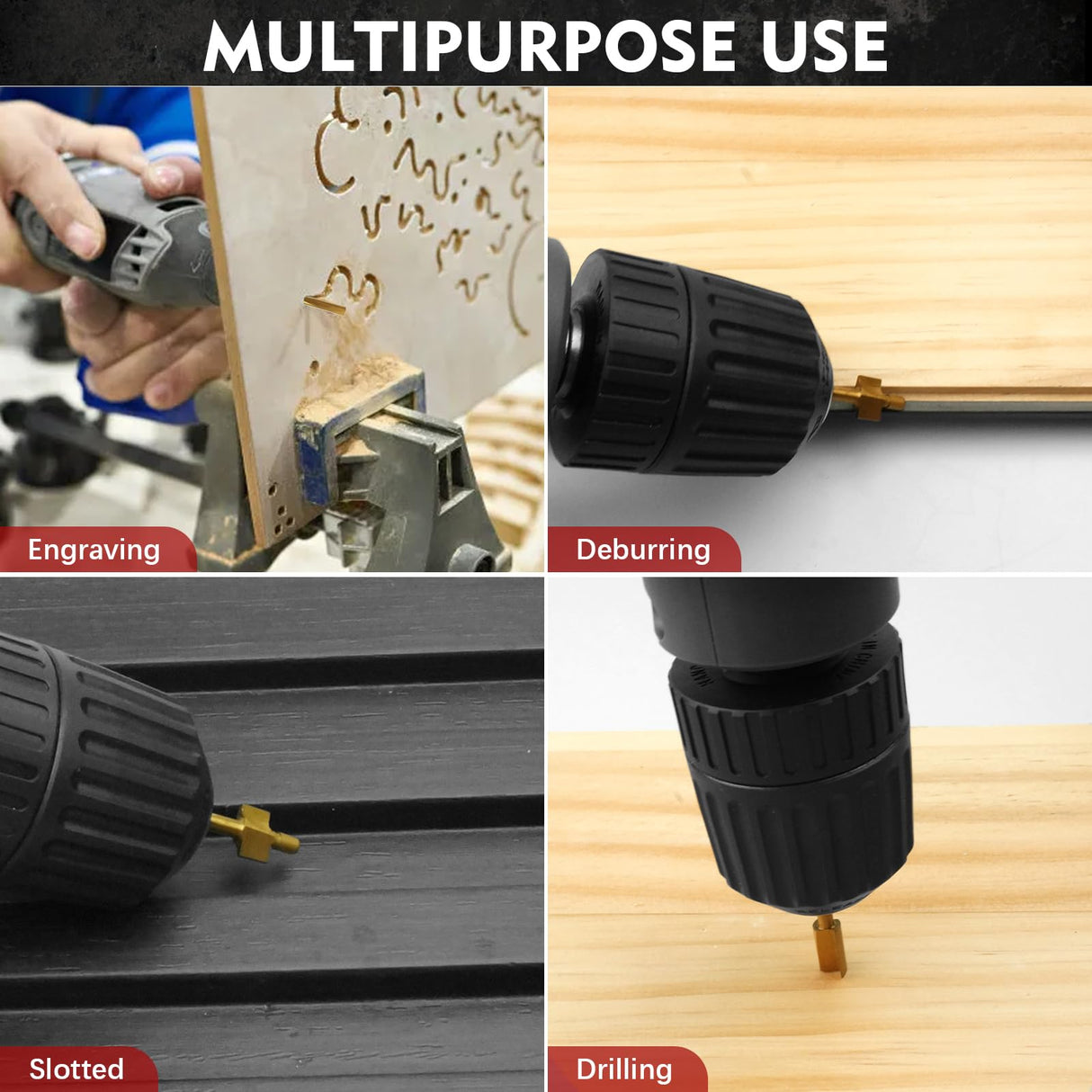 MULTIPURPOSE USE

Engraving

Deburring

Slotted

Drilling