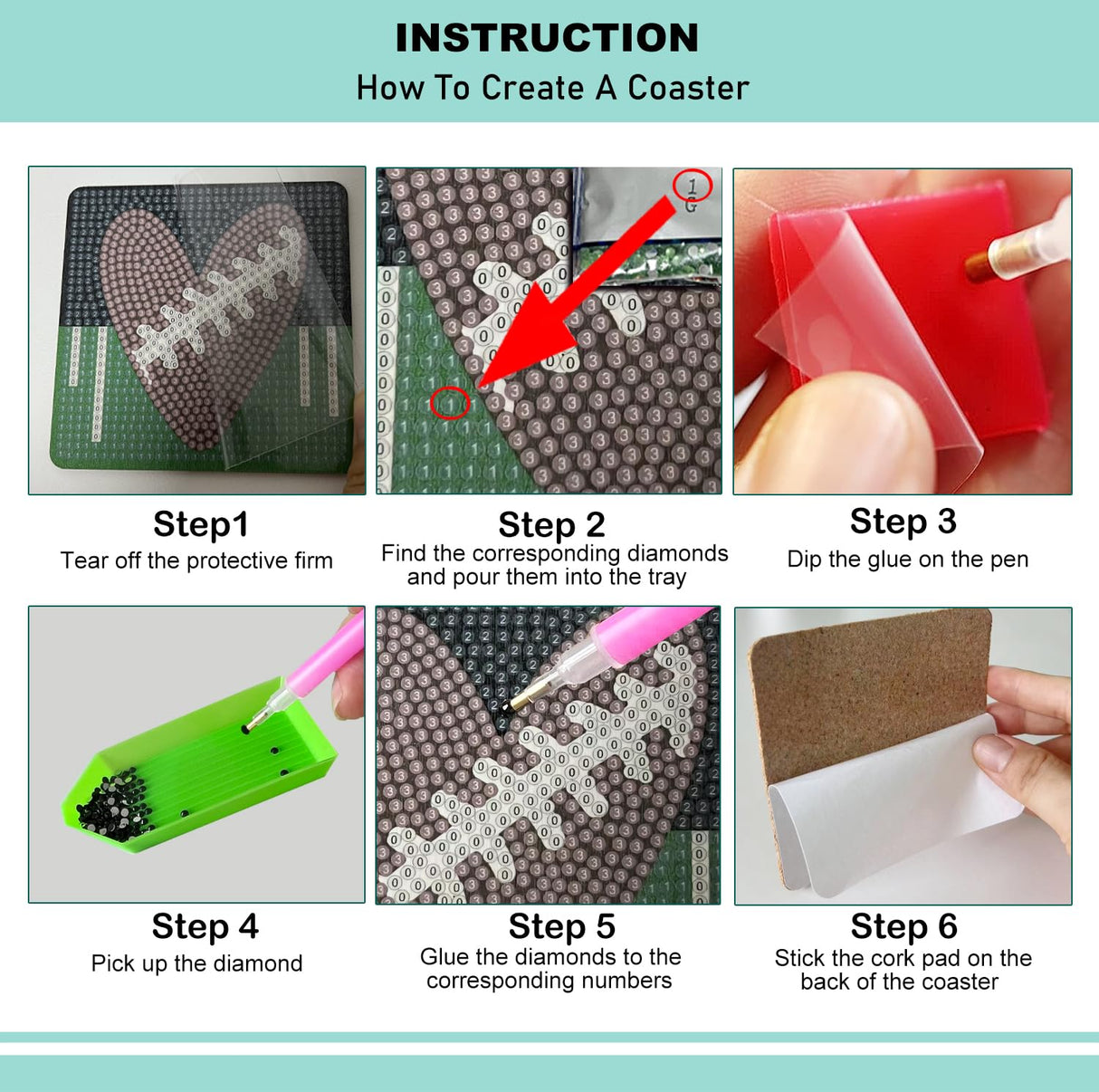 INSTRUCTION
How To Create A Coaster

Step1
Tear off the protective firm

Step 2
Find the corresponding diamonds and pour them into the tray

Step 3
Dip the glue on the pen

Step 4
Pick up the diamond

Step 5
Glue the diamonds to the corresponding numbers

Step 6
Stick the cork pad on the back of the coaster