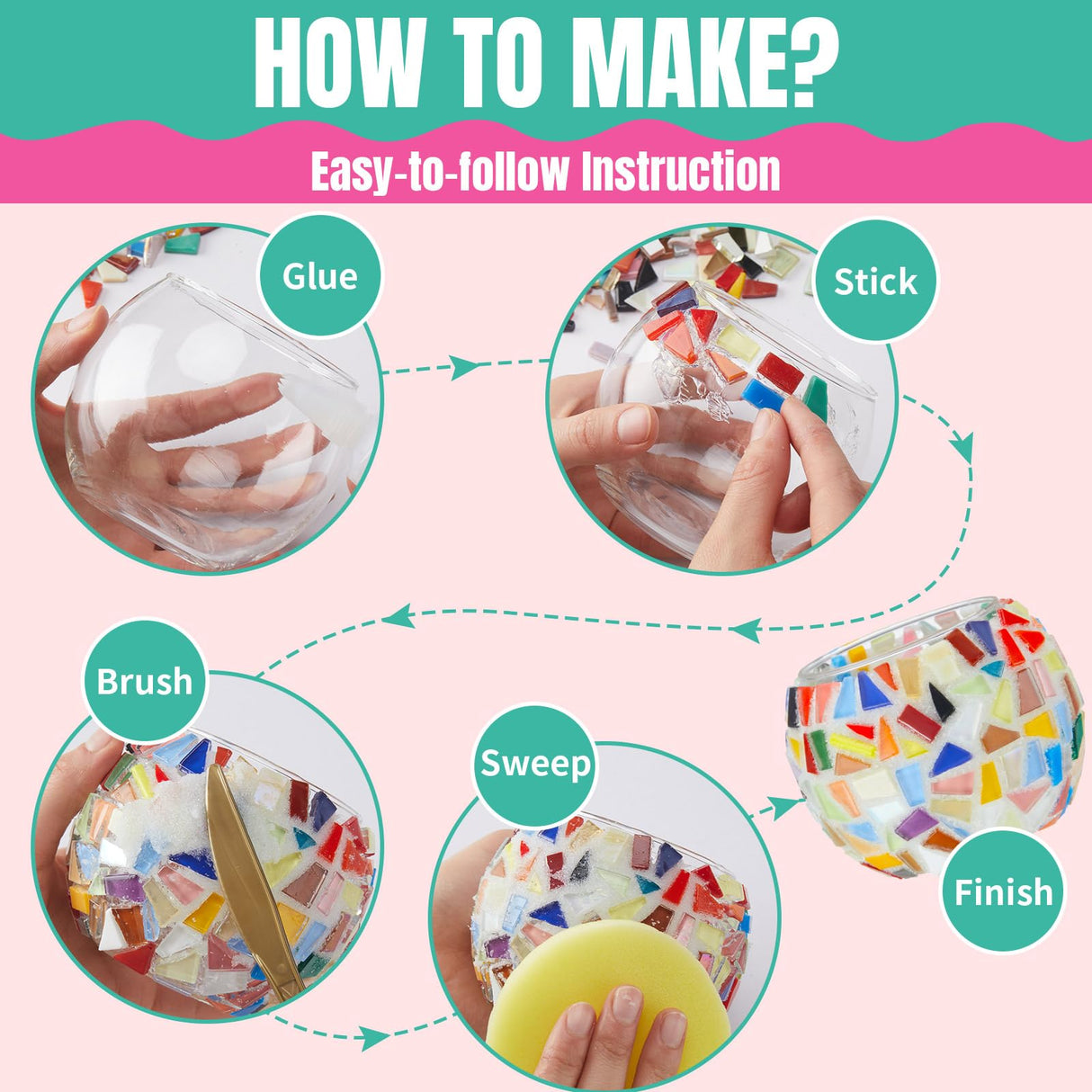 HOW TO MAKE?

Easy-to-follow Instruction

Glue

Stick

Brush

Sweep

Finish