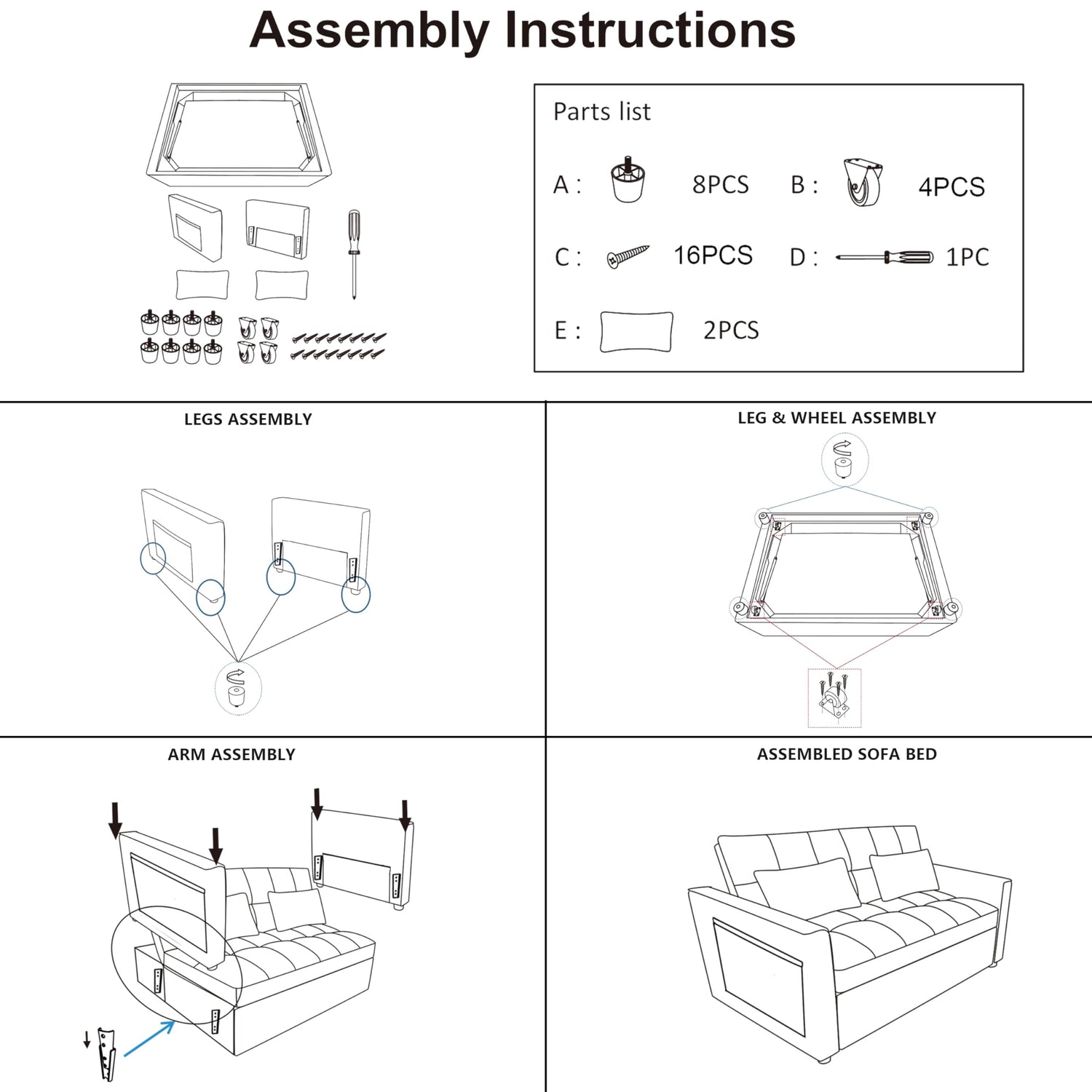 Assembly Instructions

Parts list

A : 8PCS B : 4PCS

C : 16PCS D : 1PC

E : 2PCS

LEGS ASSEMBLY

LEG & WHEEL ASSEMBLY

ARM ASSEMBLY

ASSEMBLED SOFA BED