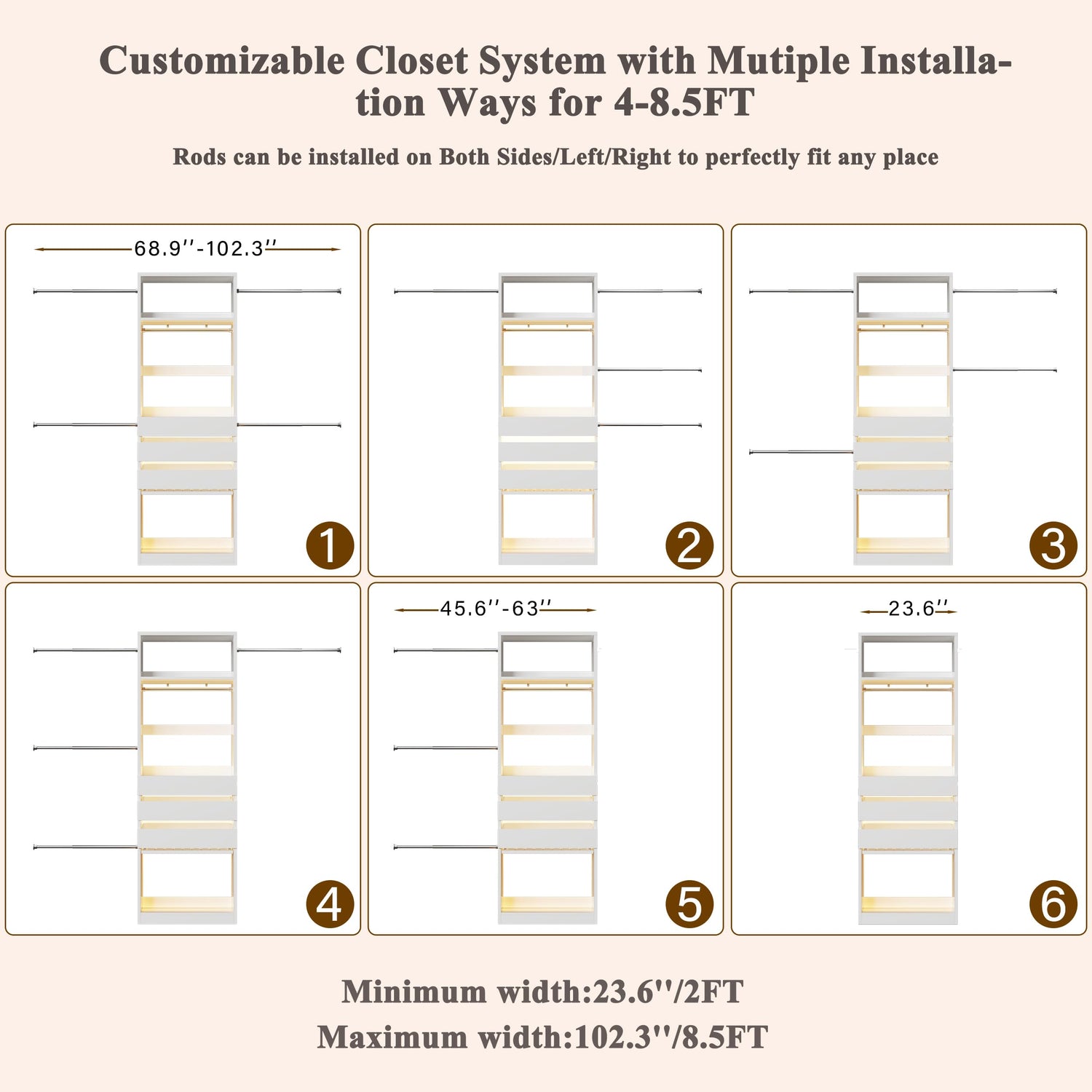 Customizable Closet System with Mutiple Installation Ways for 4-8.5FT

Rods can be installed on Both Sides/Left/Right to perfectly fit any place

68.9''-102.3''

1

2

3

4

45.6''-63''

5

23.6''

6

Minimum width:23.6''/2FT

Maximum width:102.3''/8.5FT