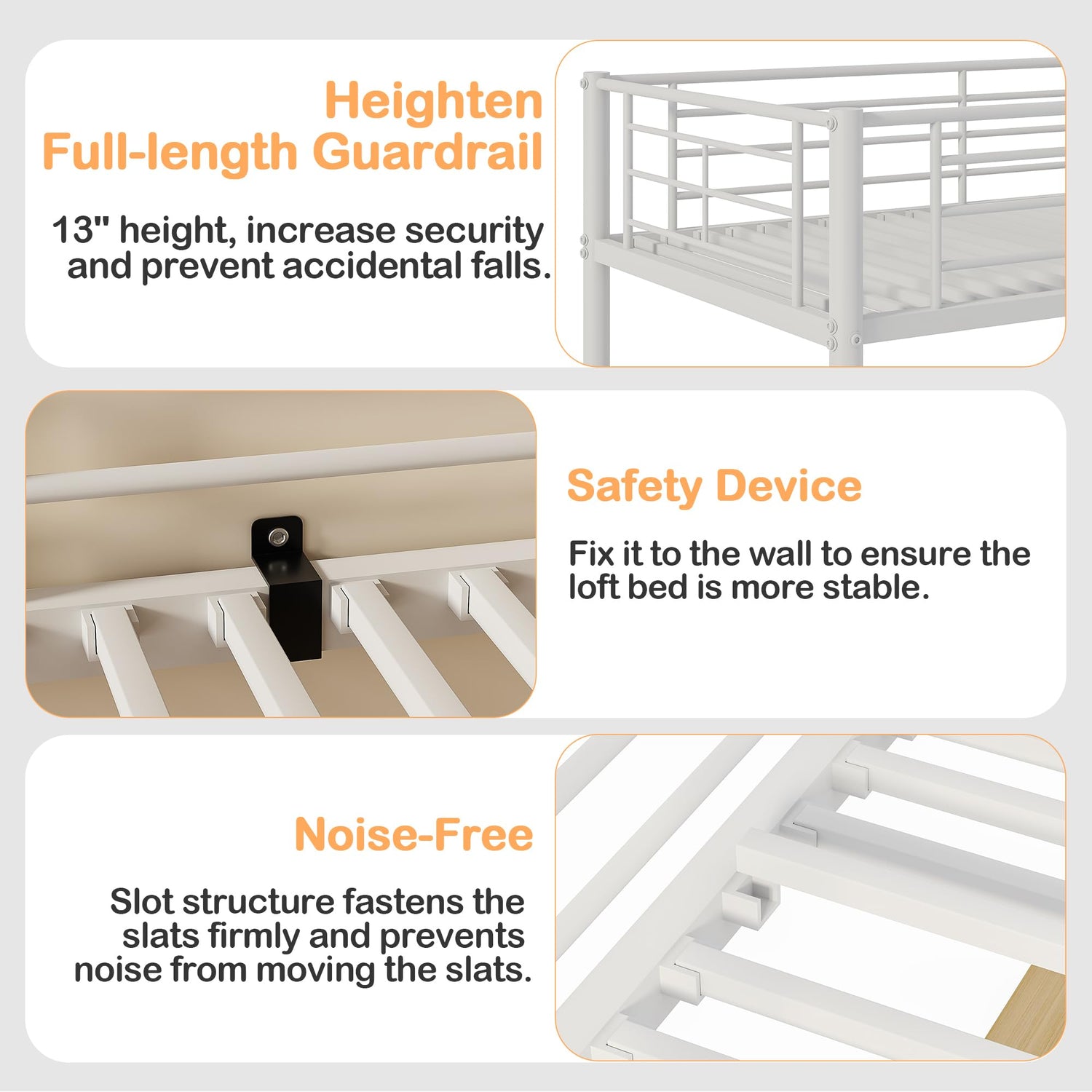 Heighten
Full-length Guardrail

13" height, increase security and prevent accidental falls.

Safety Device

Fix it to the wall to ensure the loft bed is more stable.

Noise-Free

Slot structure fastens the slats firmly and prevents noise from moving the slats.