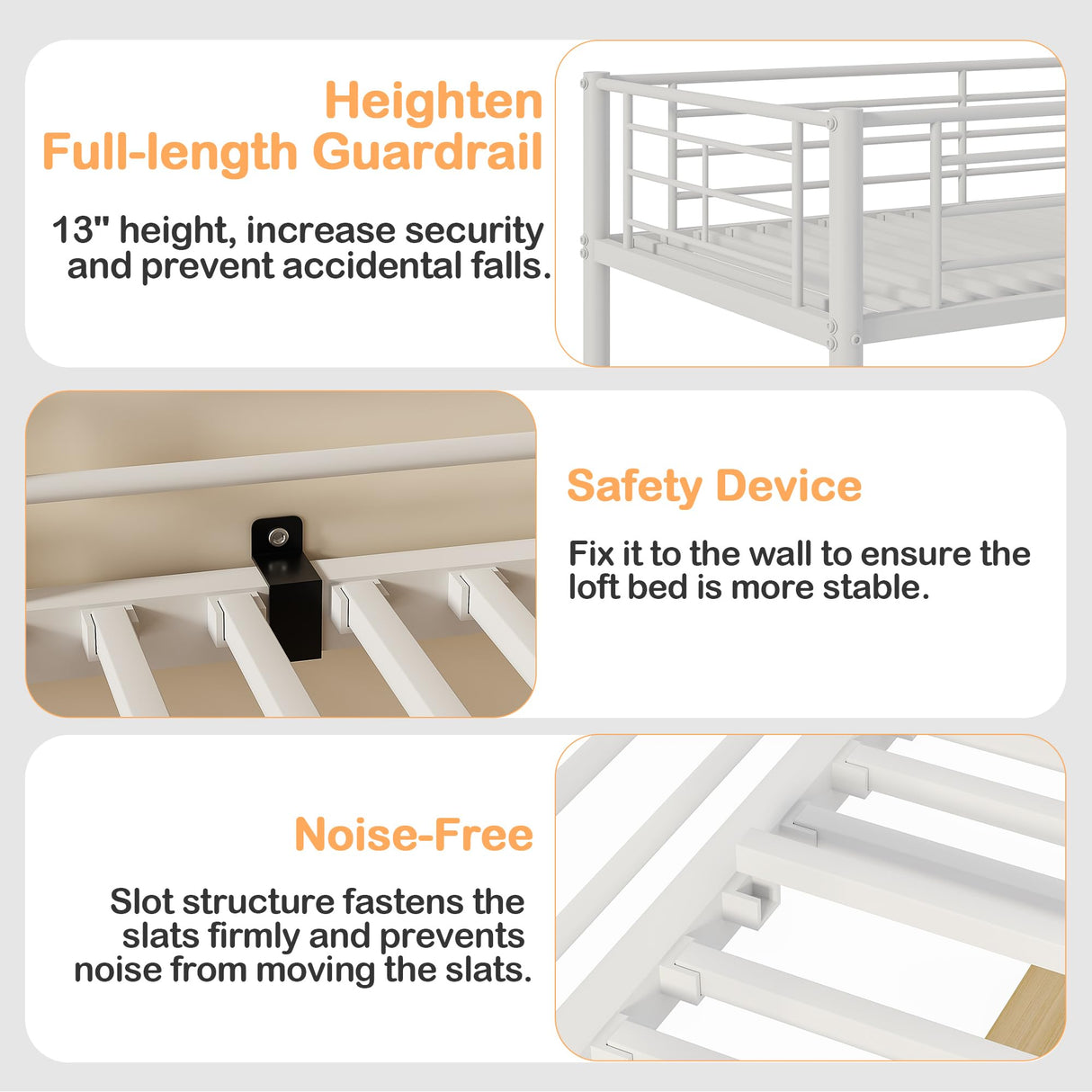 Heighten
Full-length Guardrail

13" height, increase security and prevent accidental falls.

Safety Device

Fix it to the wall to ensure the loft bed is more stable.

Noise-Free

Slot structure fastens the slats firmly and prevents noise from moving the slats.