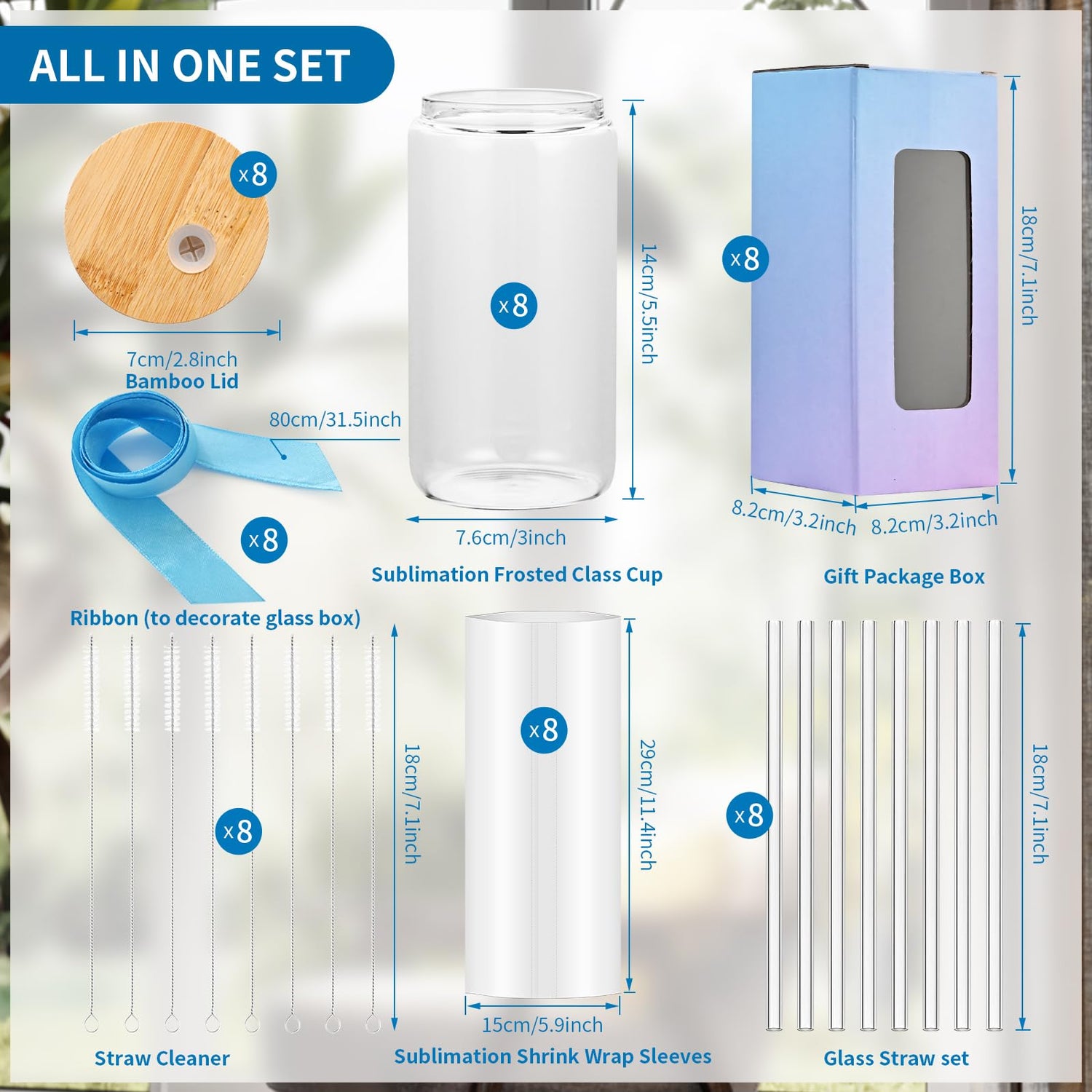 ALL IN ONE SET

x8

7cm/2.8inch
Bamboo Lid

80cm/31.5inch

x8

Ribbon (to decorate glass box)

x8

14cm/5.5inch

7.6cm/3inch

Sublimation Frosted Class Cup

x8

18cm/7.1inch

8.2cm/3.2inch

8.2cm/3.2inch

Gift Package Box

x8

18cm/7.1inch

Straw Cleaner

x8

29cm/11.4inch

15cm/5.9inch

Sublimation Shrink Wrap Sleeves

x8

18cm/7.1inch

Glass Straw set