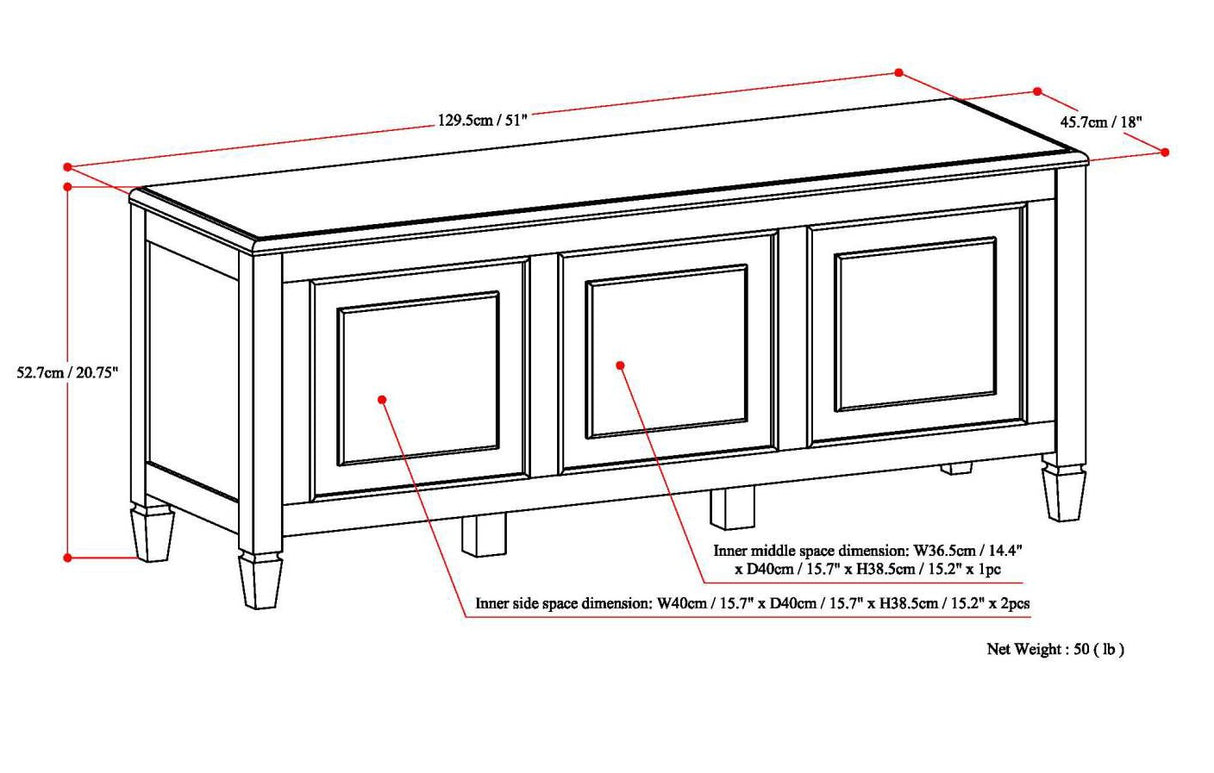 129.5cm / 51"

45.7cm / 18"

52.7cm / 20.75"

Inner middle space dimension: W36.5cm / 14.4" x D40cm / 15.7" x H38.5cm / 15.2" x 1pc

Inner side space dimension: W40cm / 15.7" x D40cm / 15.7" x H38.5cm / 15.2" x 2pcs

Net Weight : 50 ( lb )