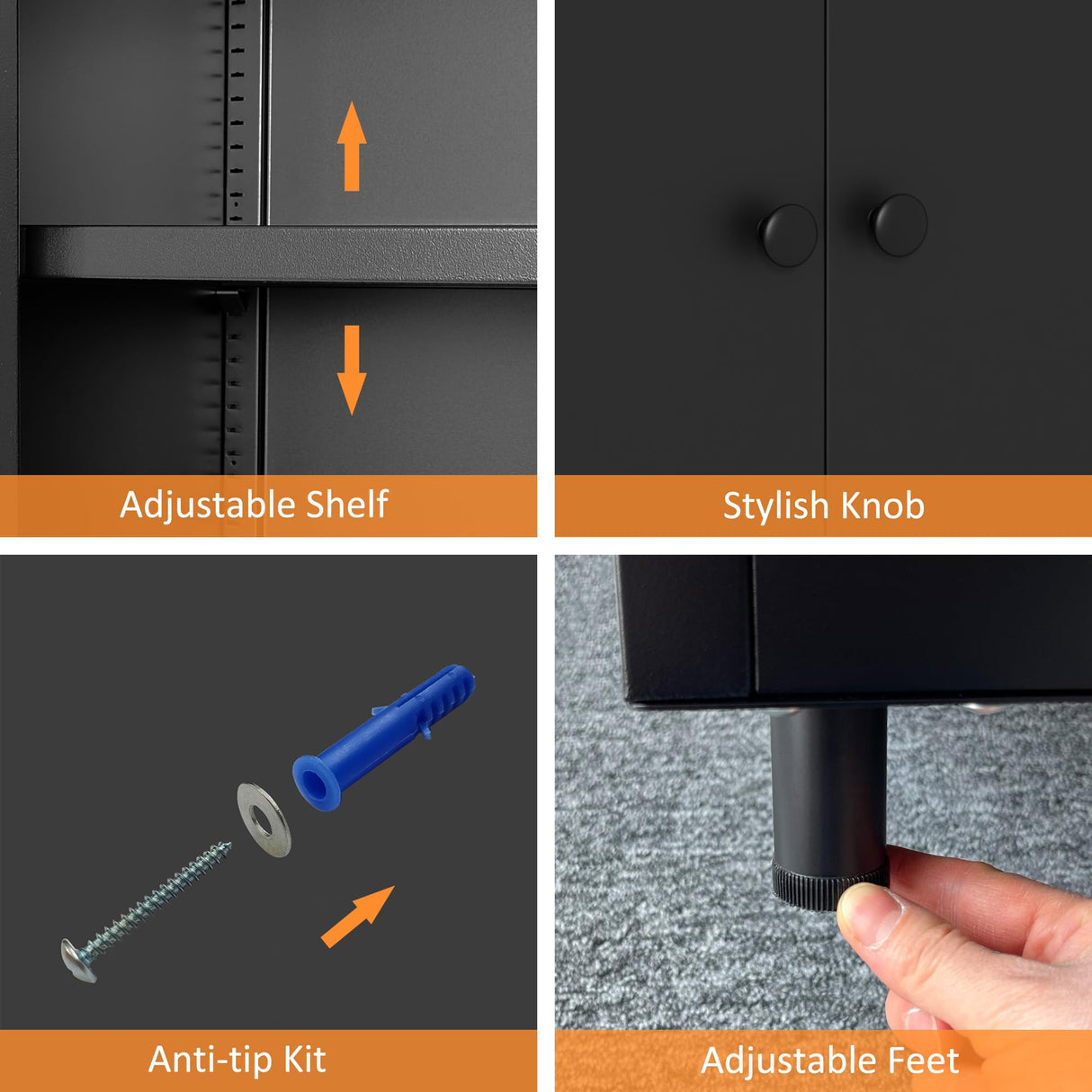 Adjustable Shelf

Stylish Knob

Anti-tip Kit

Adjustable Feet