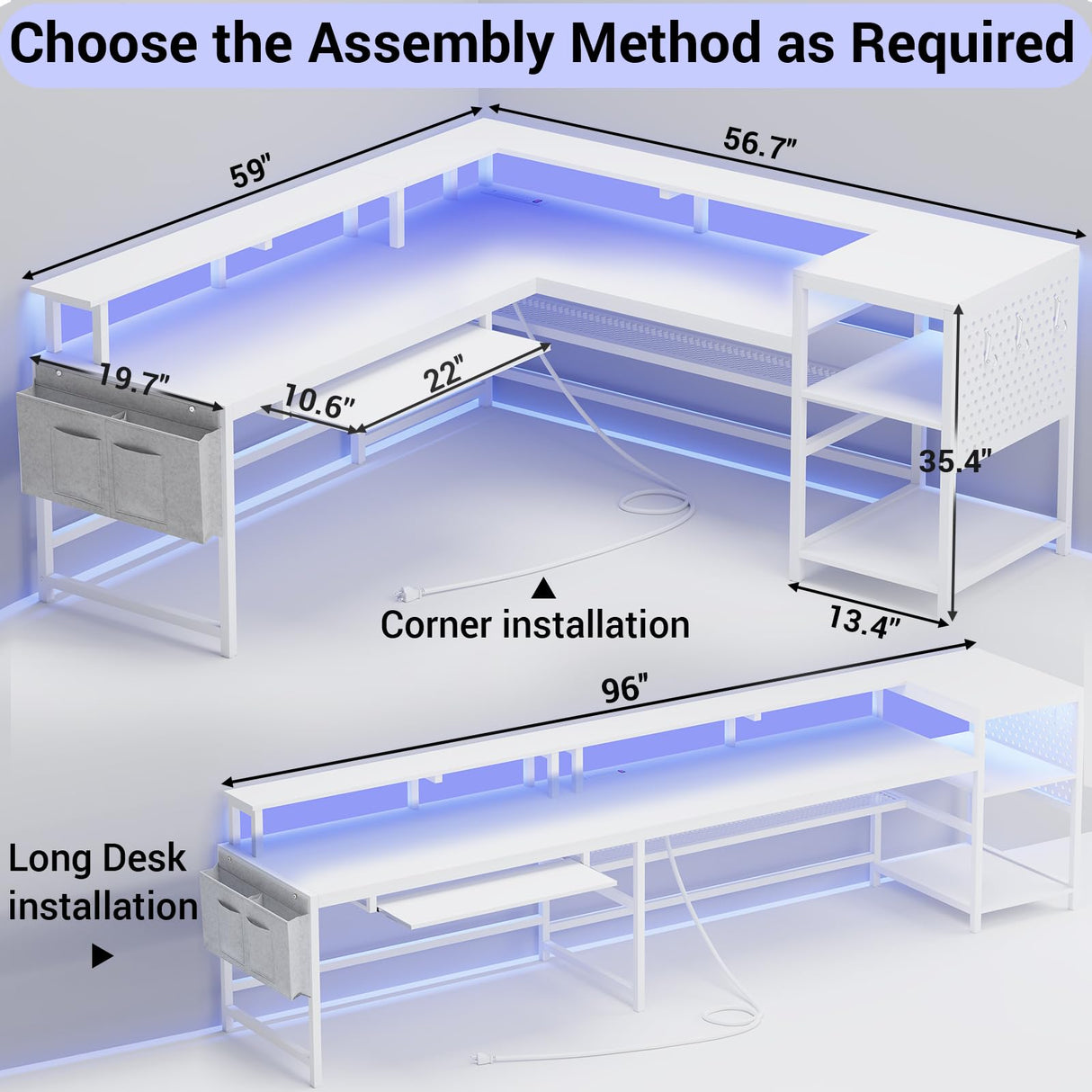 Choose the Assembly Method as Required

59"

56.7"

19.7"

10.6"

22"

35.4"

13.4"

▲
Corner installation

96"

Long Desk installation
▶