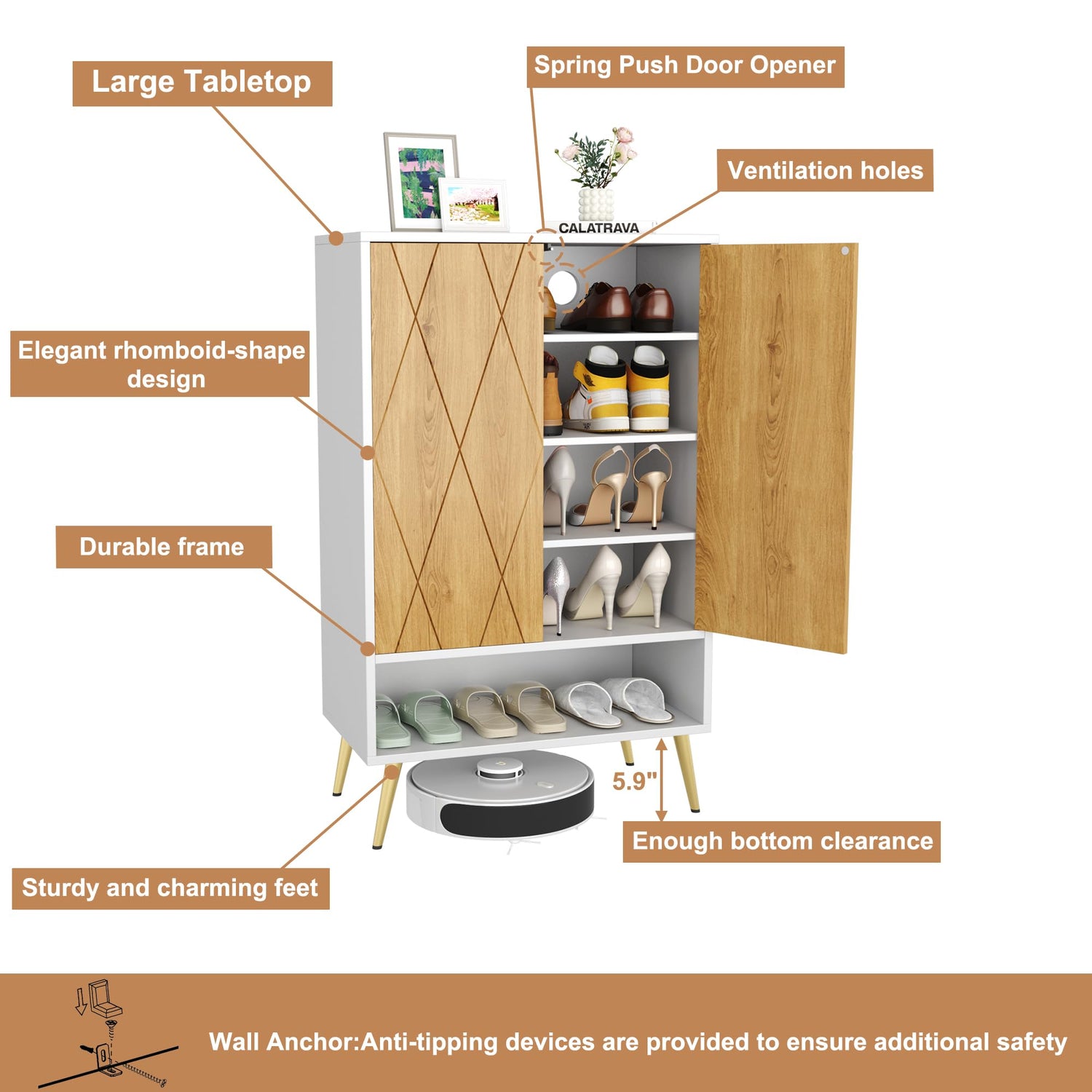 Large Tabletop

Spring Push Door Opener

Ventilation holes

CALATRAVA

Elegant rhomboid-shape design

Durable frame

5.9"

Enough bottom clearance

Sturdy and charming feet

Wall Anchor:Anti-tipping devices are provided to ensure additional safety