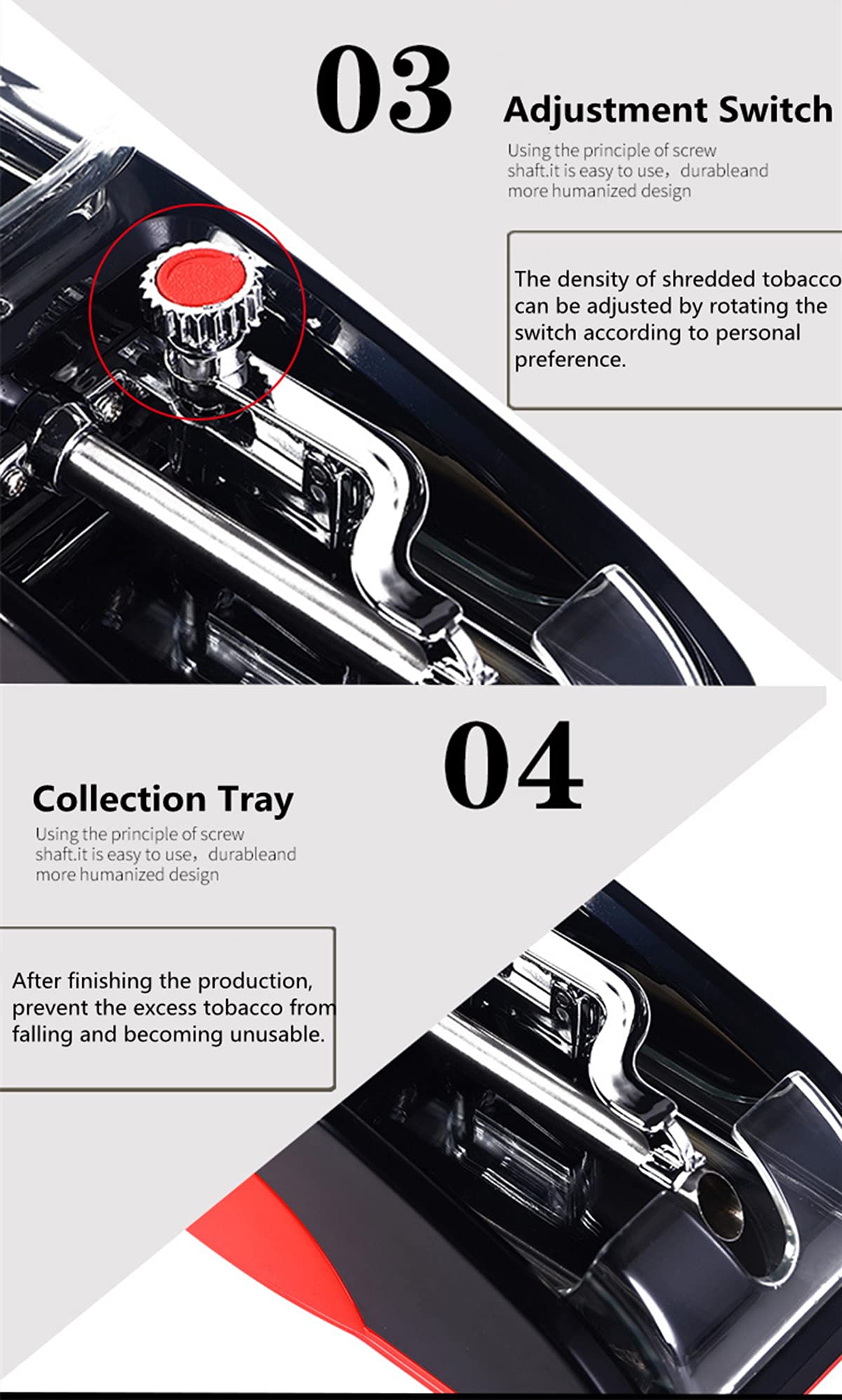 03

Adjustment Switch

Using the principle of screw shaft.it is easy to use，durableand more humanized design

The density of shredded tobacco can be adjusted by rotating the switch according to personal preference.

04

Collection Tray

Using the principle of screw shaft.it is easy to use，durableand more humanized design

After finishing the production, prevent the excess tobacco from falling and becoming unusable.