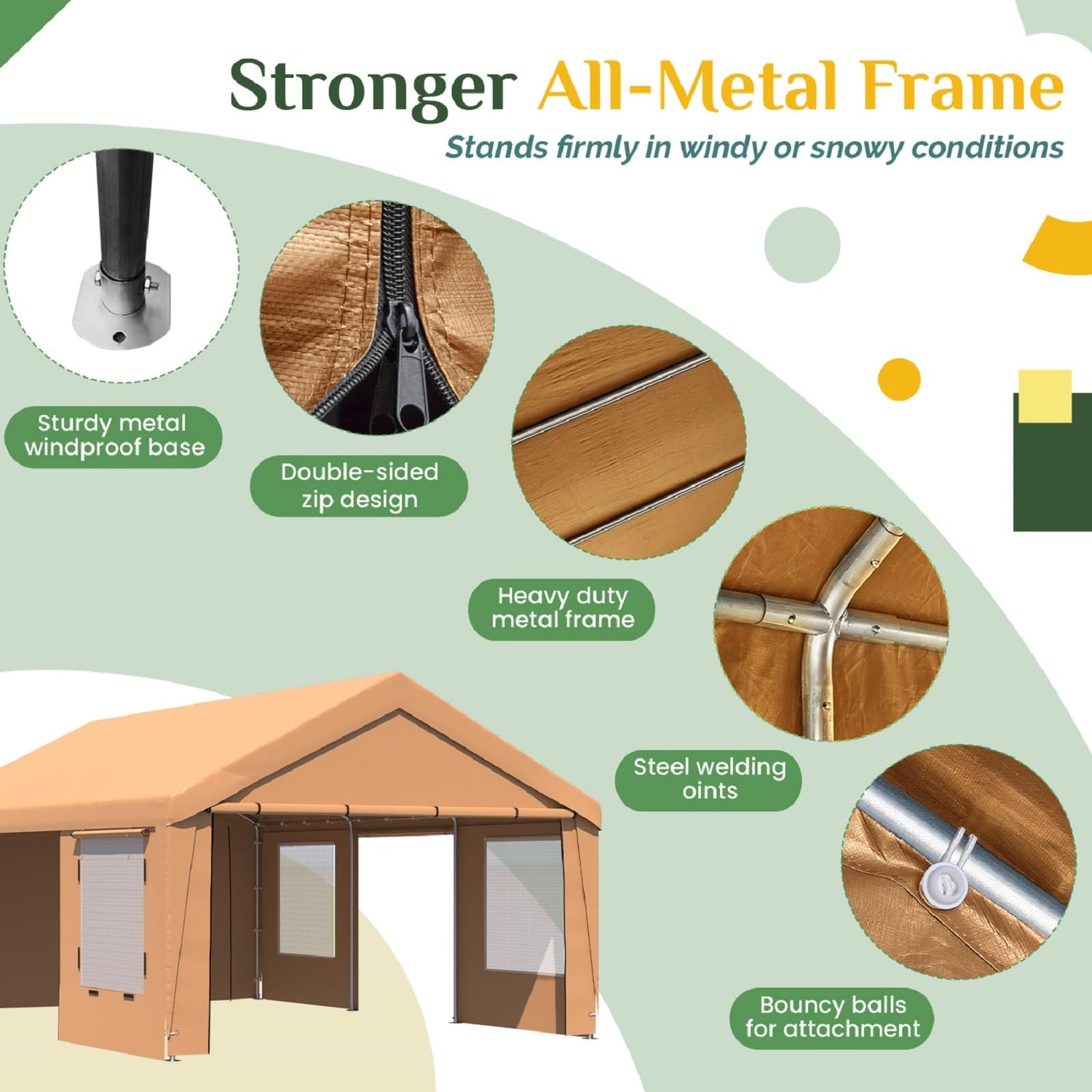 Stronger All-Metal Frame

Stands firmly in windy or snowy conditions

Sturdy metal windproof base

Double-sided zip design

Heavy duty metal frame

Steel welding oints

Bouncy balls for attachment