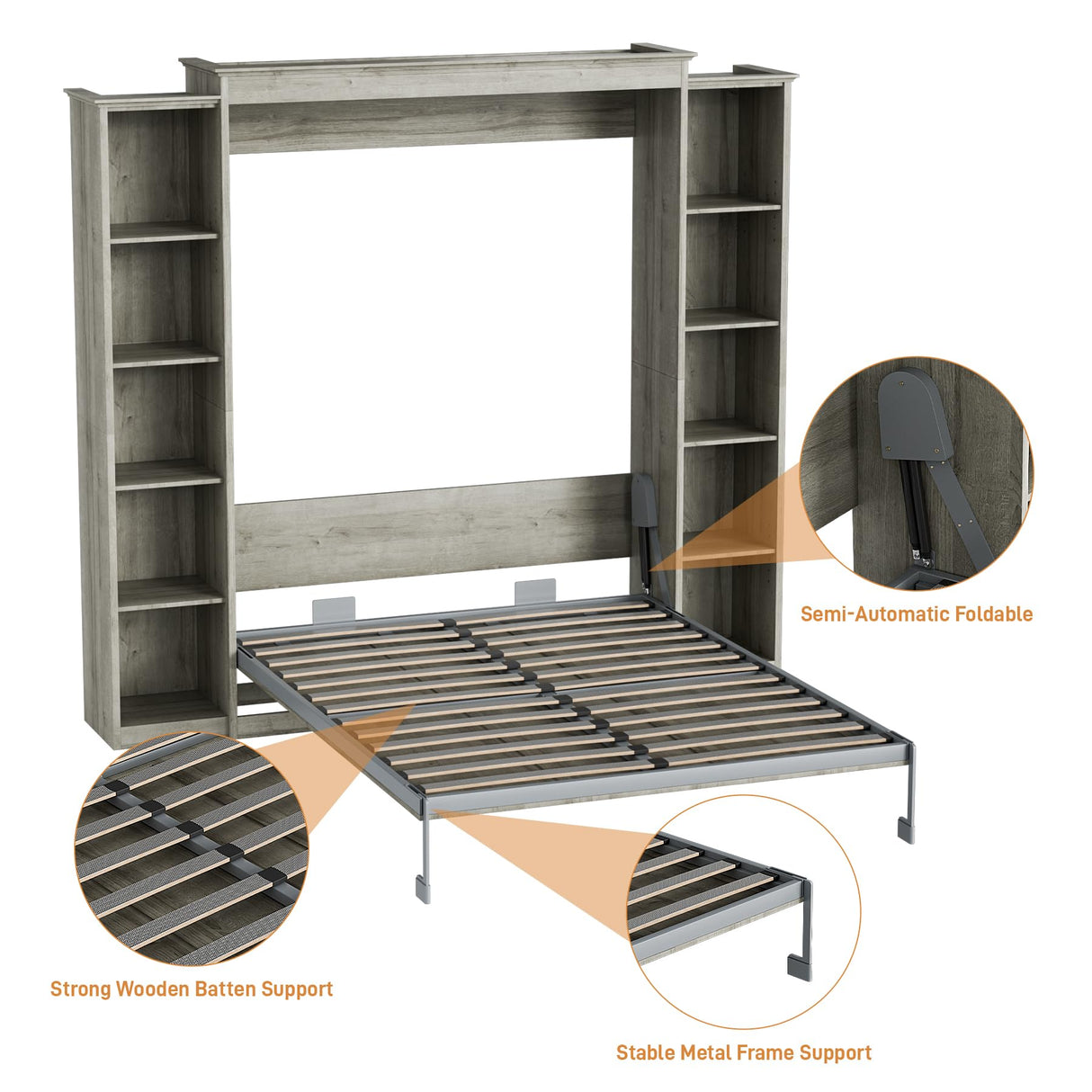 Semi-Automatic Foldable

Strong Wooden Batten Support

Stable Metal Frame Support