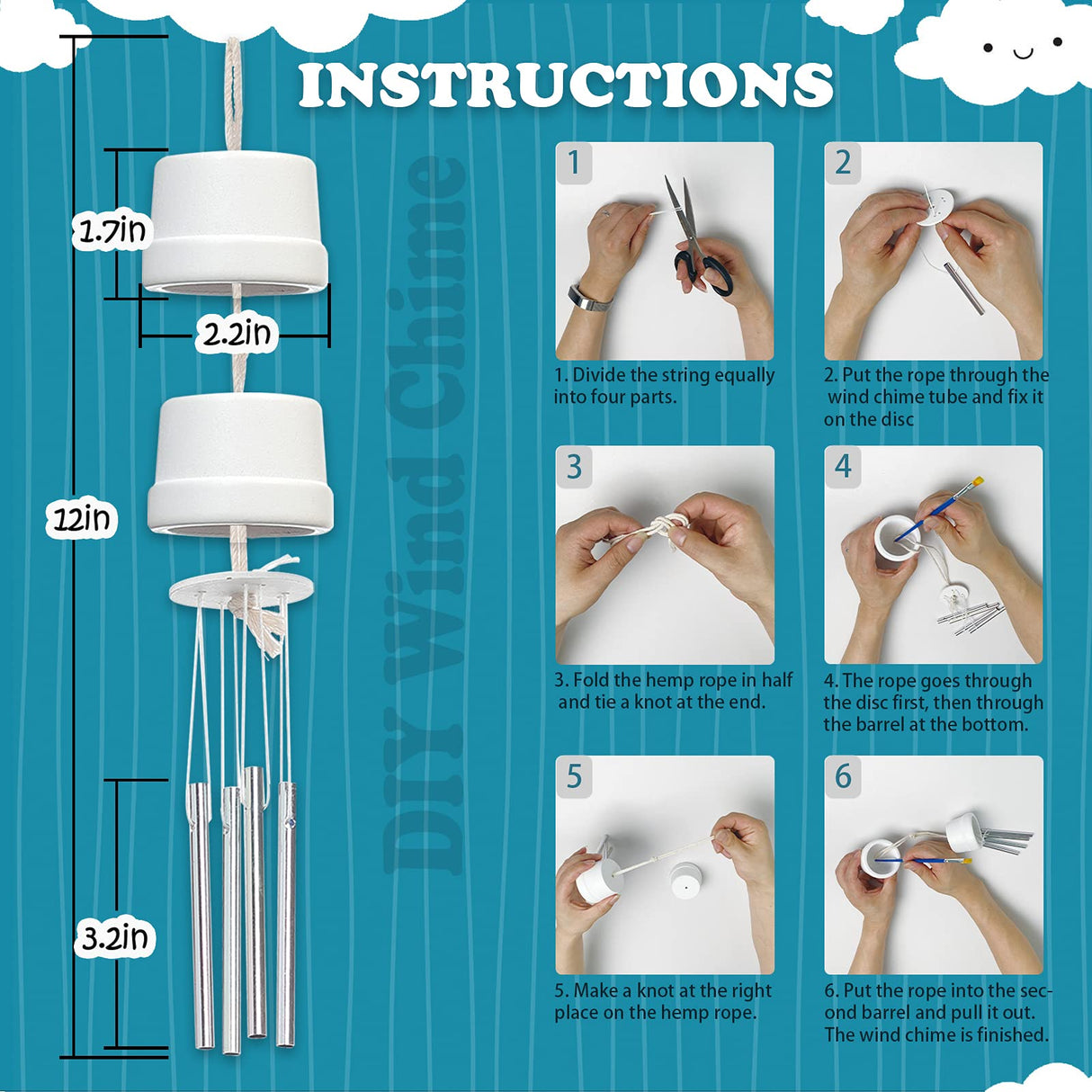 INSTRUCTIONS

1.7in

2.2in

12in

3.2in

DIY Wind Chime

1

1. Divide the string equally into four parts.

2

2. Put the rope through the wind chime tube and fix it on the disc

3

3. Fold the hemp rope in half and tie a knot at the end.

4

4. The rope goes through the disc first, then through the barrel at the bottom.

5

5. Make a knot at the right place on the hemp rope.

6

6. Put the rope into the second barrel and pull it out. The wind chime is finished.