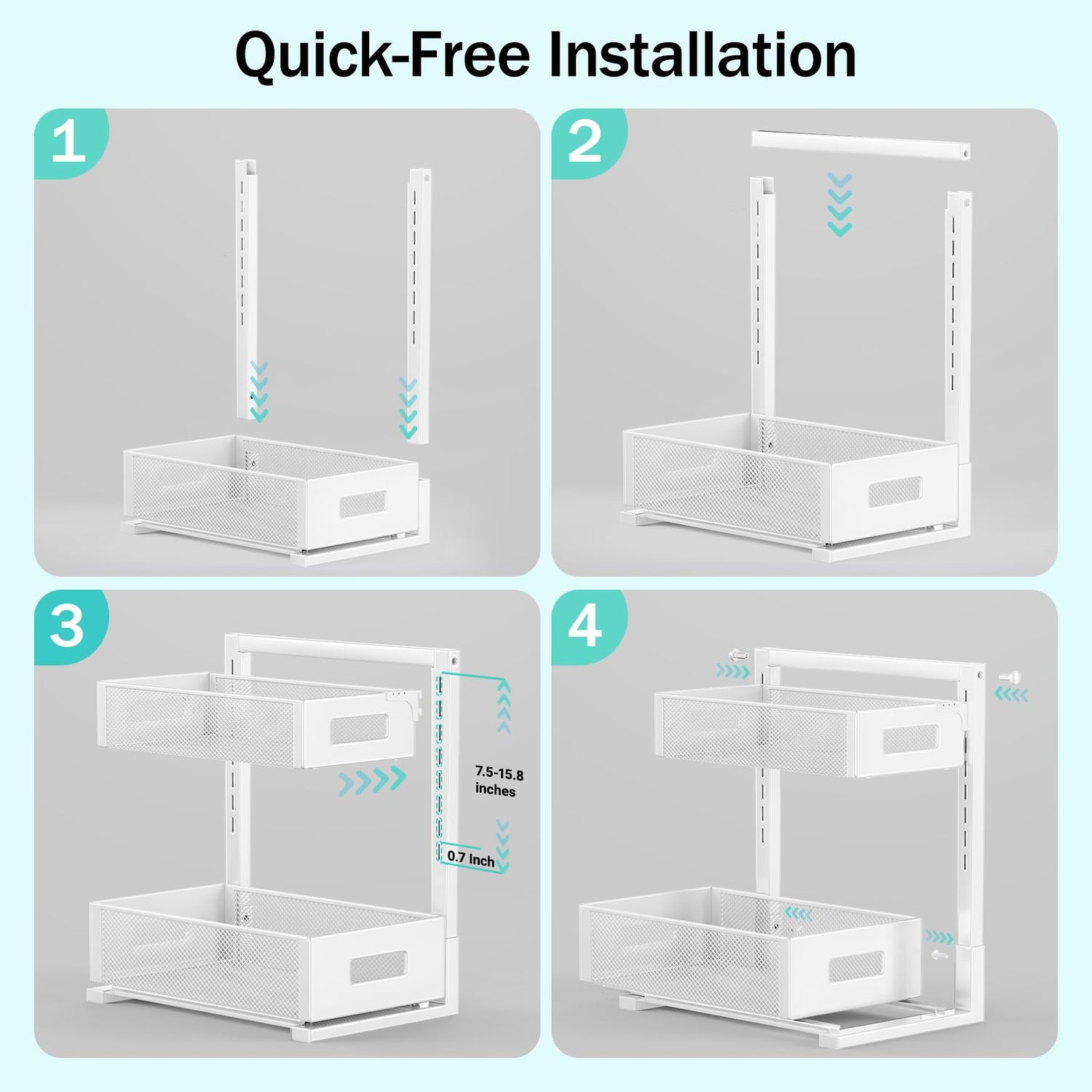 Quick-Free Installation

1

2

3

7.5-15.8 inches

0.7 Inch

4