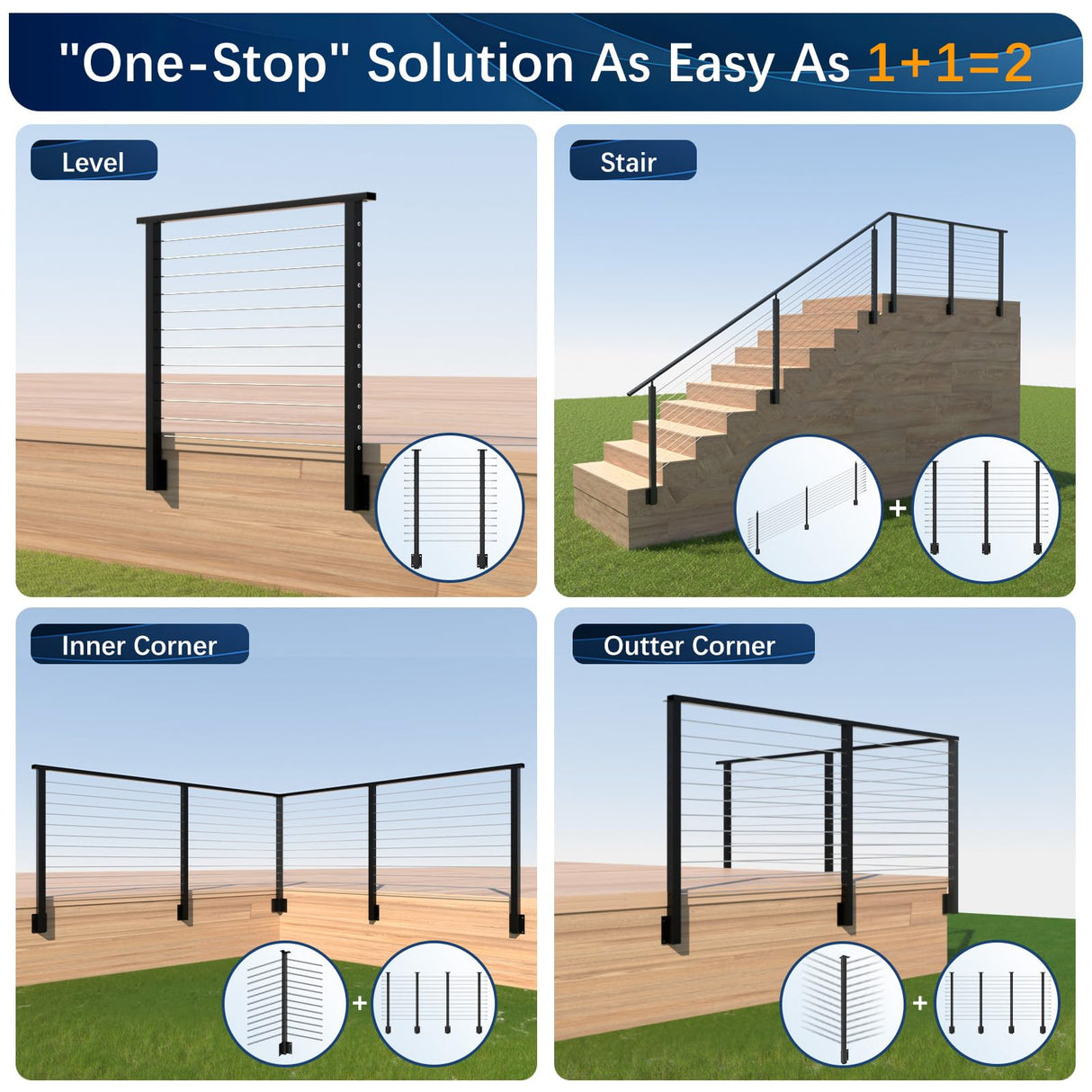 "One-Stop" Solution As Easy As 1+1=2

Level

Stair

+

Inner Corner

+

Outter Corner

+