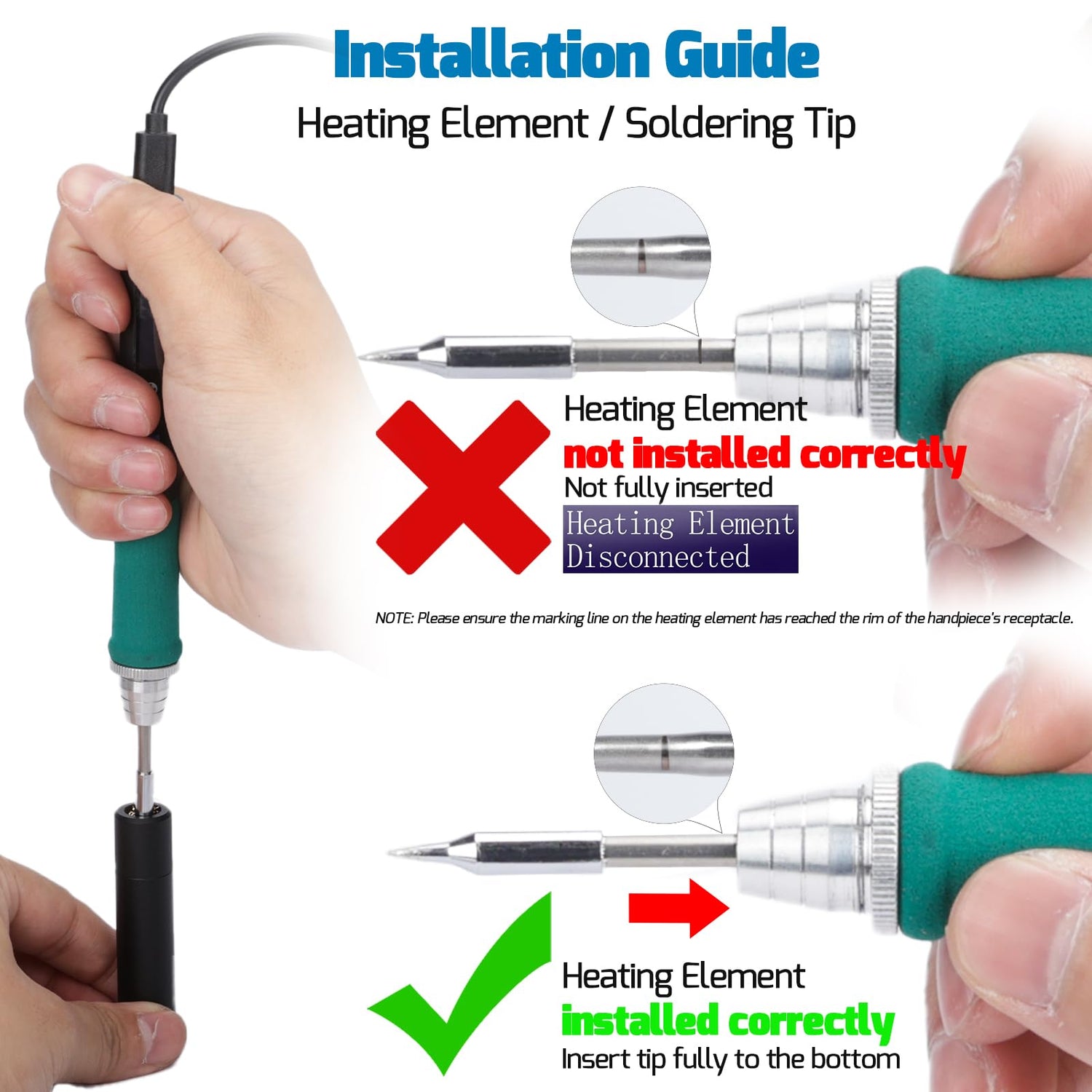 Installation Guide
Heating Element / Soldering Tip

Heating Element
not installed correctly
Not fully inserted
Heating Element
Disconnected

NOTE: Please ensure the marking line on the heating element has reached the rim of the handpiece's receptacle.

Heating Element
installed correctly
Insert tip fully to the bottom