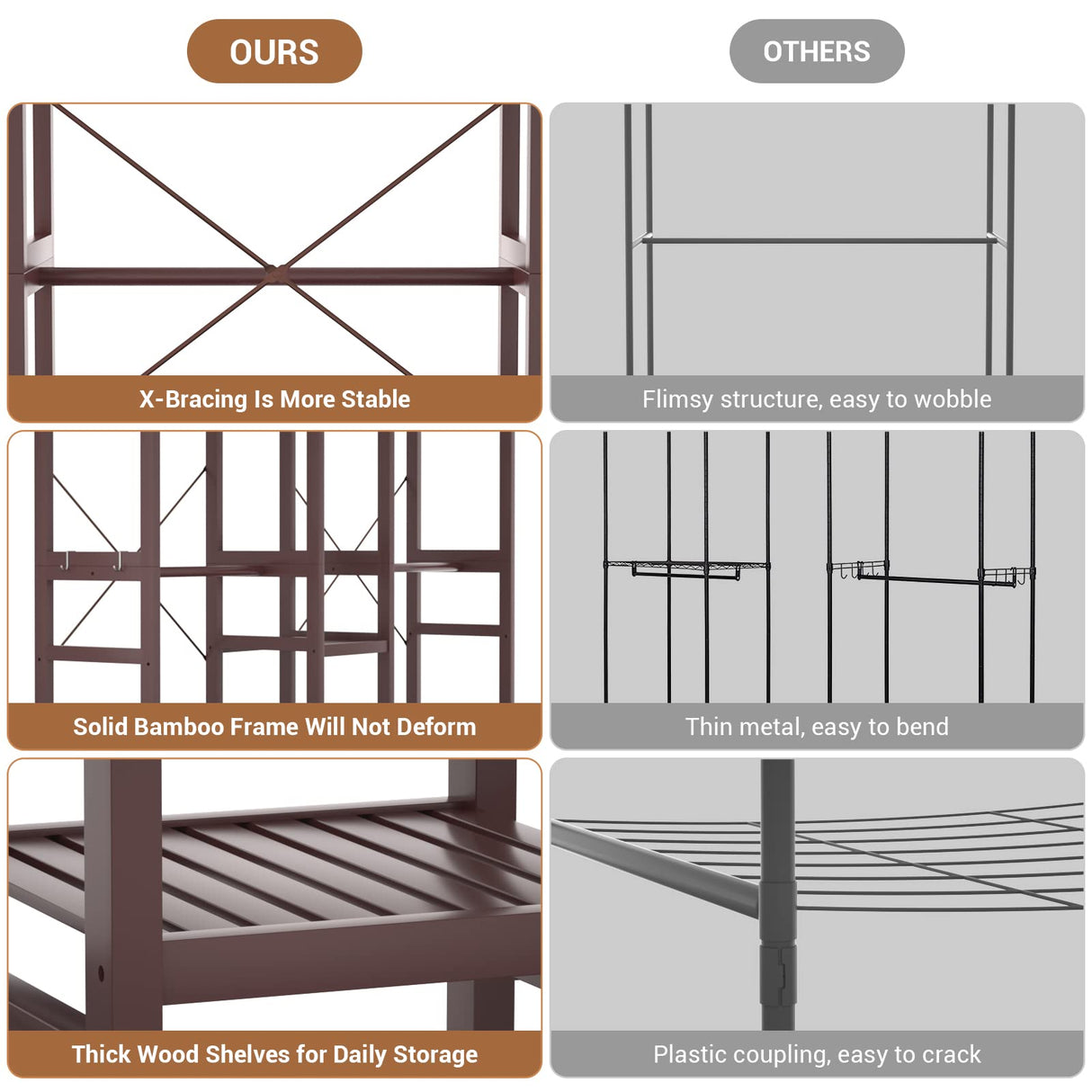 OURS

X-Bracing Is More Stable

Solid Bamboo Frame Will Not Deform

Thick Wood Shelves for Daily Storage

OTHERS

Flimsy structure, easy to wobble

Thin metal, easy to bend

Plastic coupling, easy to crack