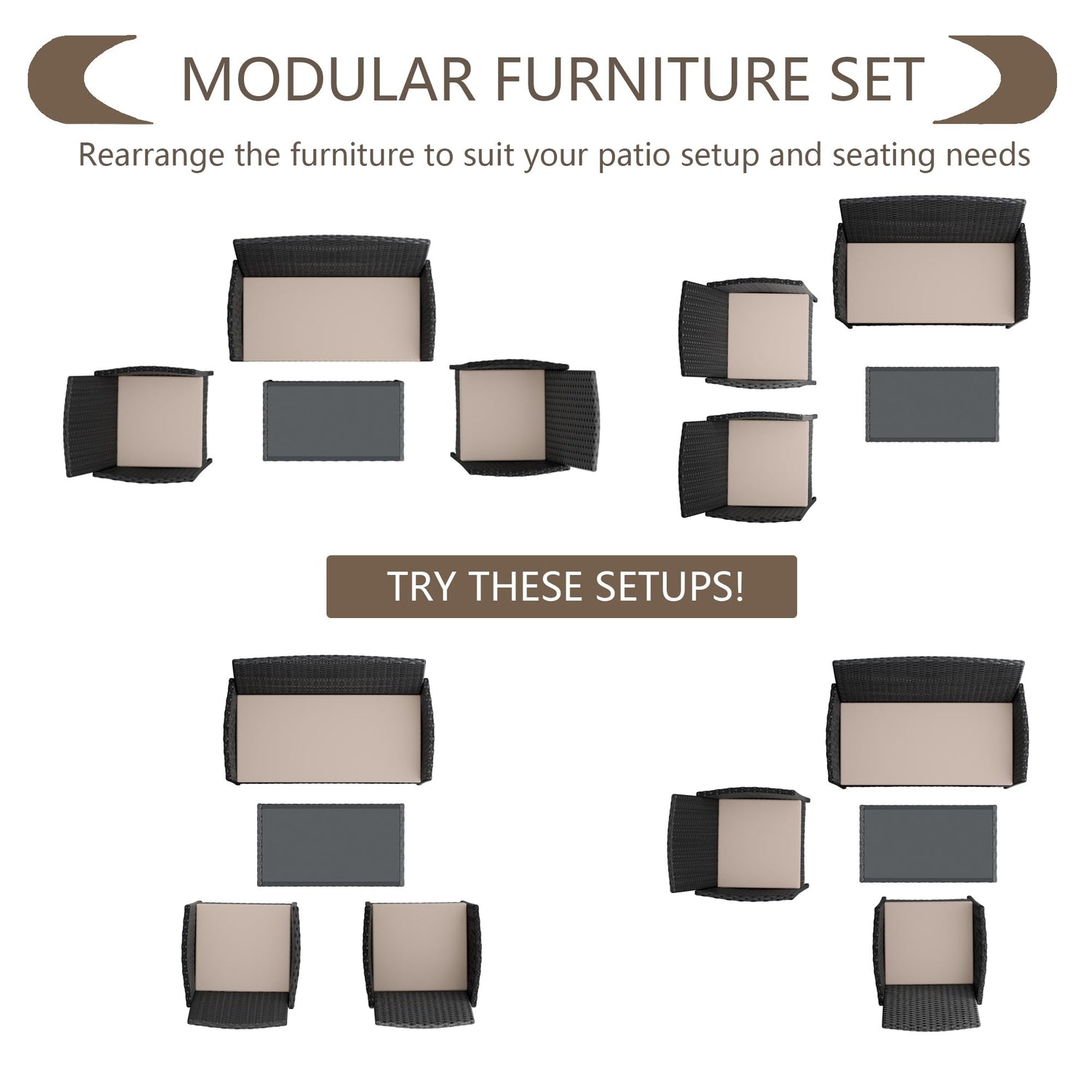 MODULAR FURNITURE SET

Rearrange the furniture to suit your patio setup and seating needs

TRY THESE SETUPS!