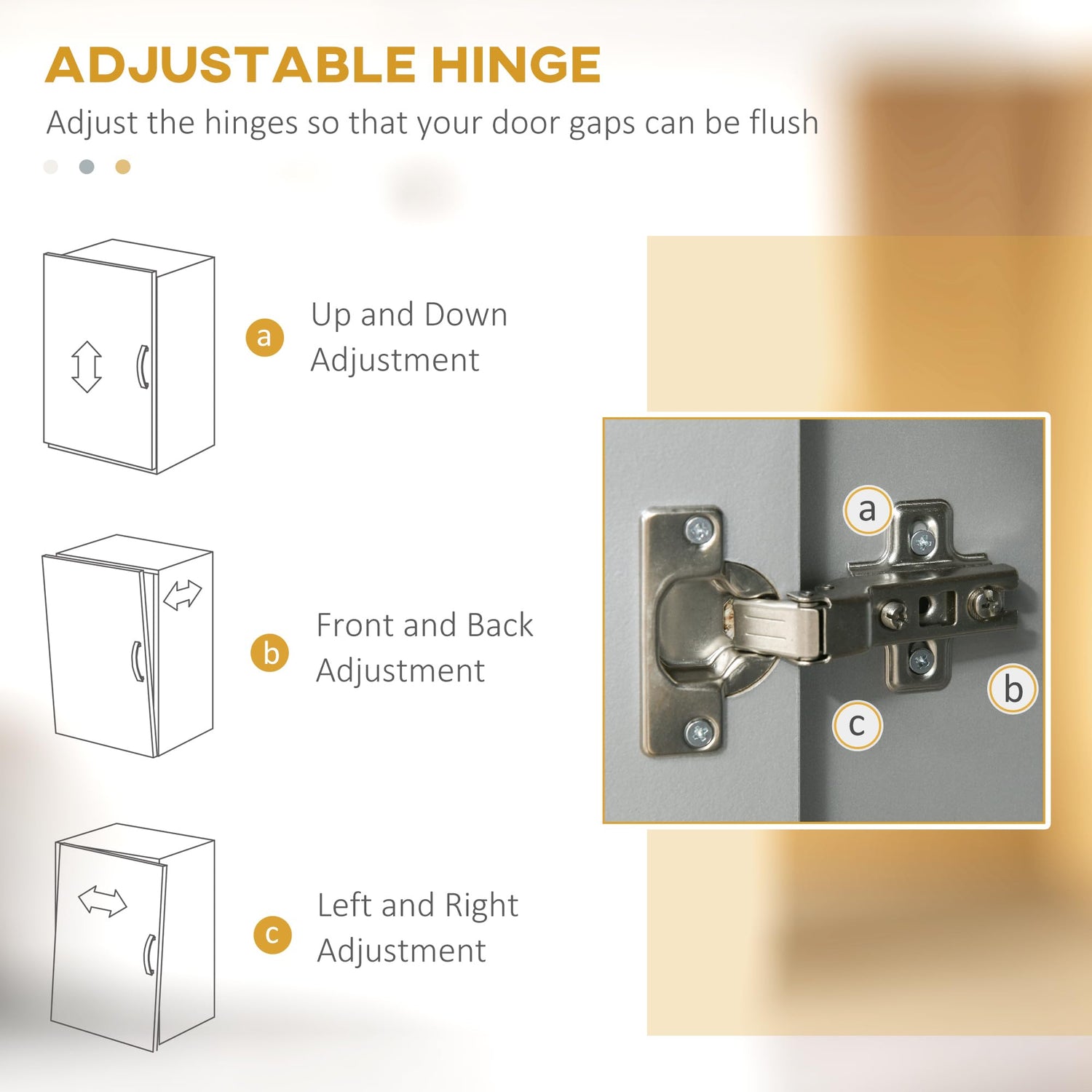 ADJUSTABLE HINGE

Adjust the hinges so that your door gaps can be flush

a Up and Down Adjustment

b Front and Back Adjustment

c Left and Right Adjustment

a

b

c