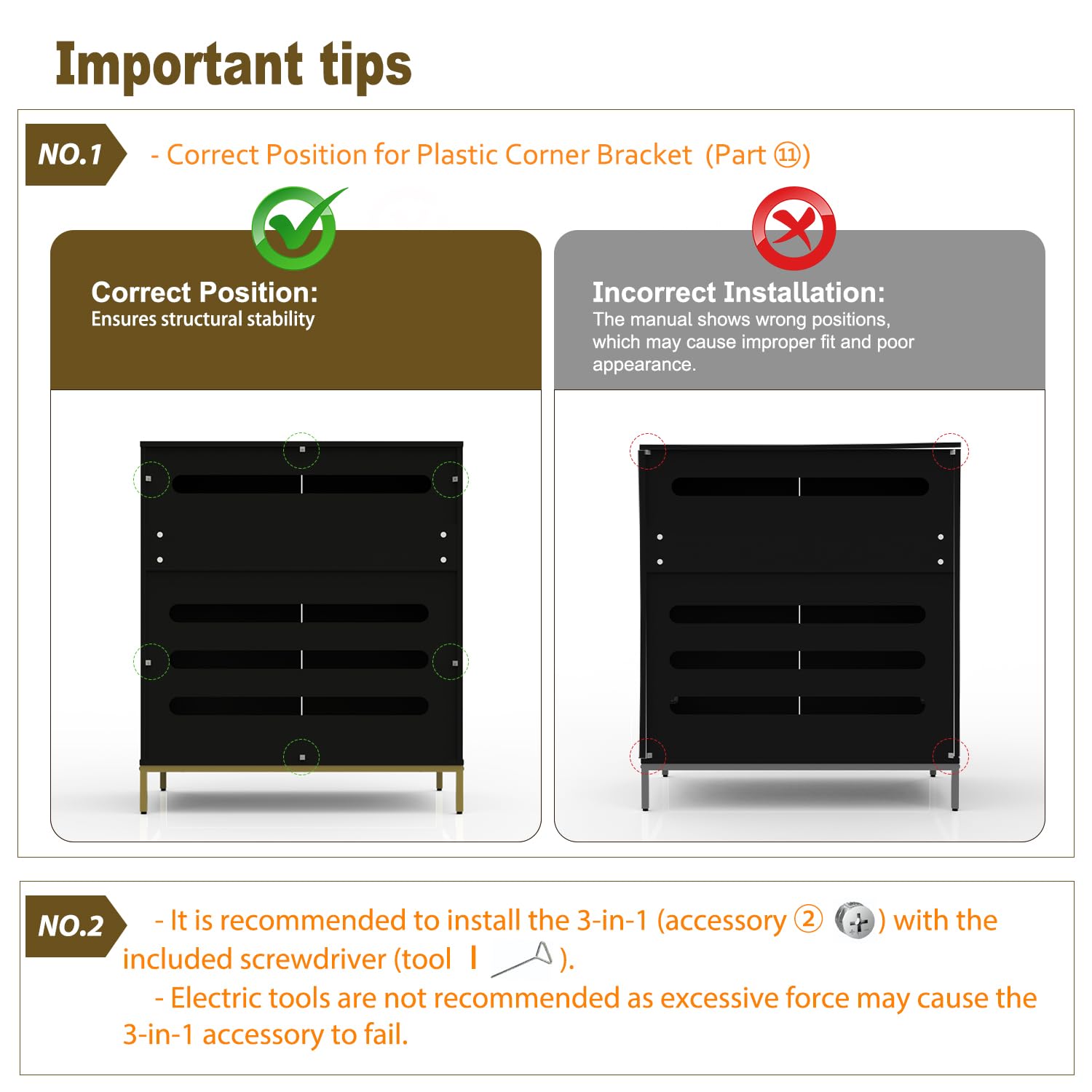 Important tips

NO.1 - Correct Position for Plastic Corner Bracket (Part ⑪)

Correct Position:
Ensures structural stability

Incorrect Installation:
The manual shows wrong positions, which may cause improper fit and poor appearance.

NO.2 - It is recommended to install the 3-in-1 (accessory ② ) with the included screwdriver (tool I ).
- Electric tools are not recommended as excessive force may cause the 3-in-1 accessory to fail.