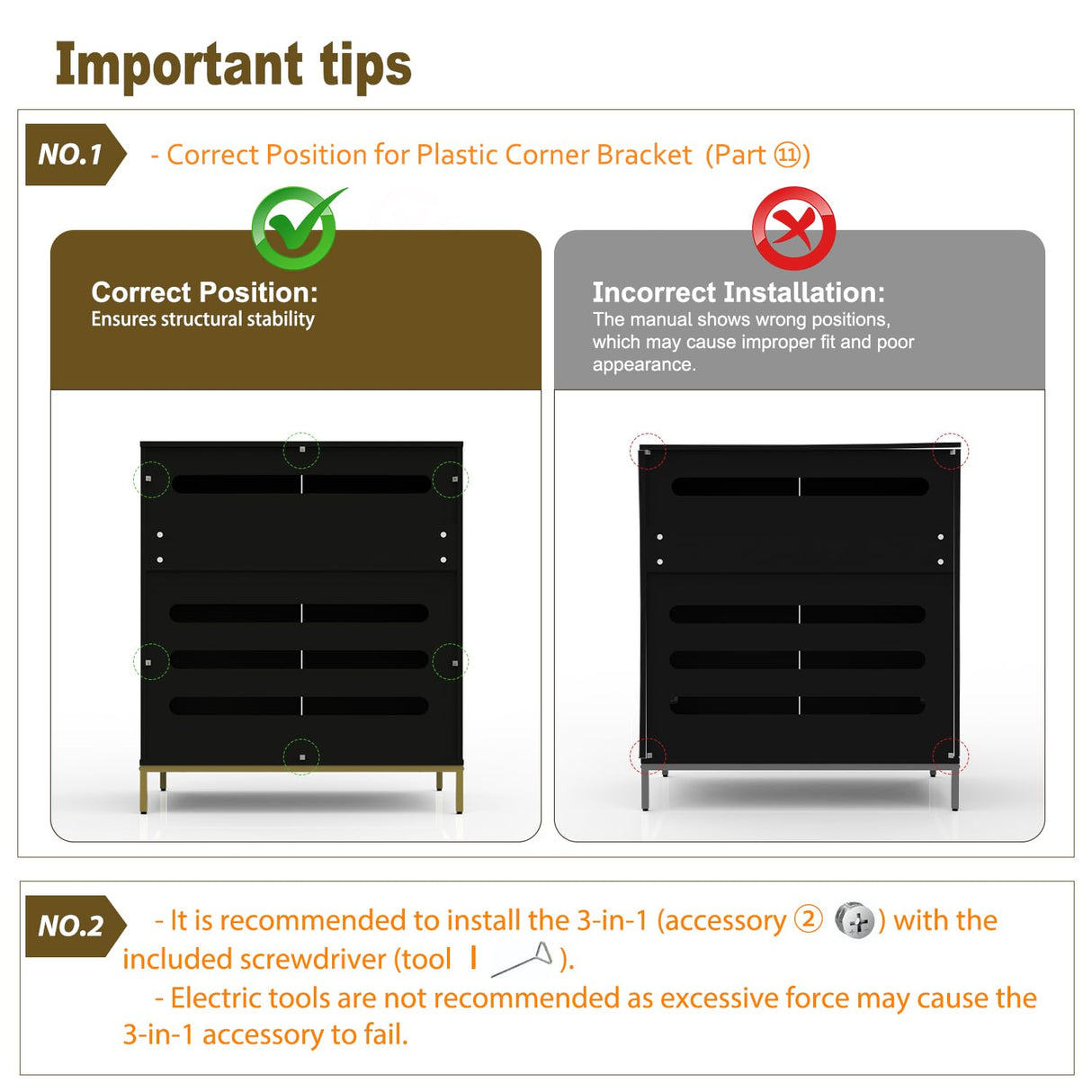 Important tips

NO.1 - Correct Position for Plastic Corner Bracket (Part ⑪)

Correct Position:
Ensures structural stability

Incorrect Installation:
The manual shows wrong positions, which may cause improper fit and poor appearance.

NO.2 - It is recommended to install the 3-in-1 (accessory ② ) with the included screwdriver (tool I ).
- Electric tools are not recommended as excessive force may cause the 3-in-1 accessory to fail.