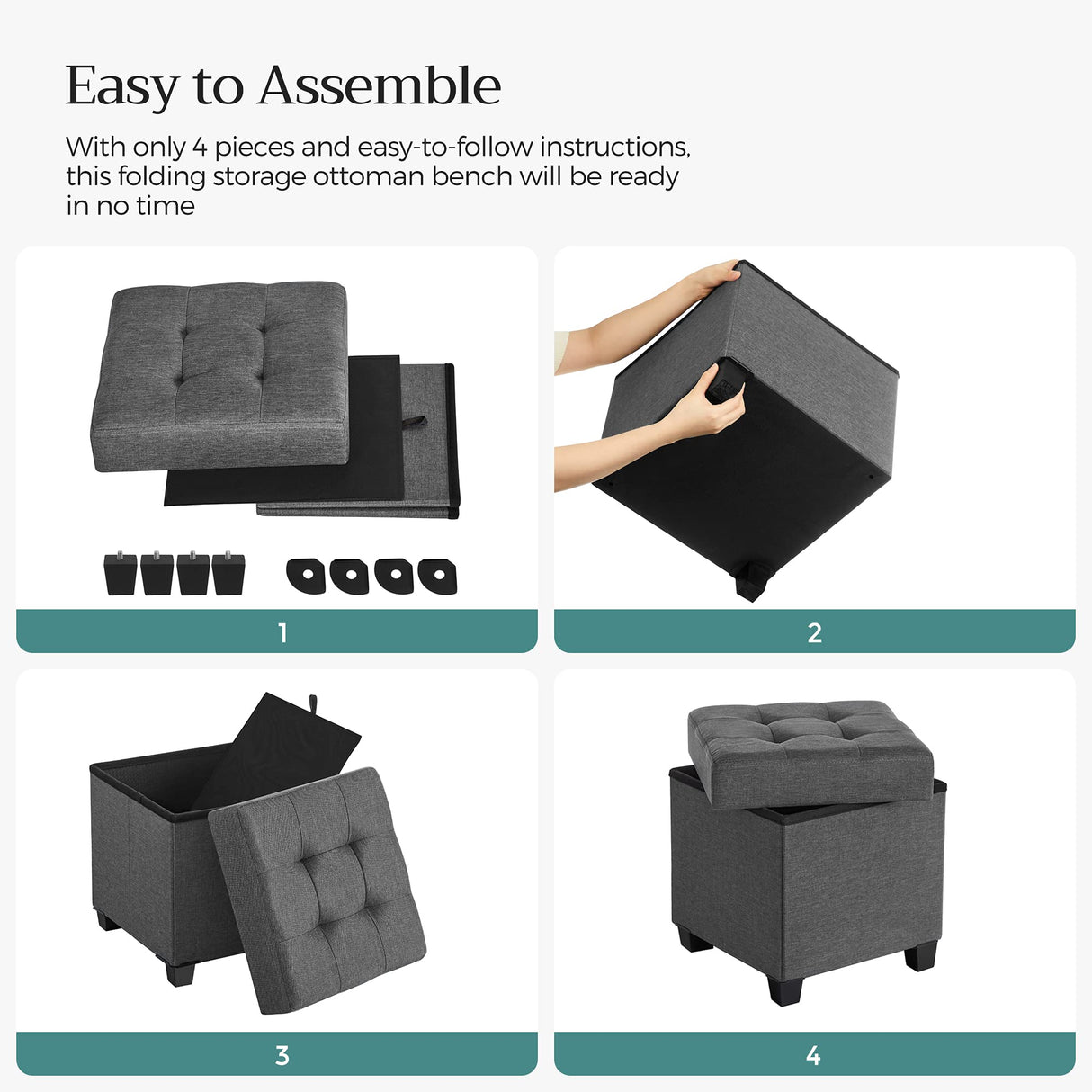 Easy to Assemble

With only 4 pieces and easy-to-follow instructions, this folding storage ottoman bench will be ready in no time

1

2

3

4