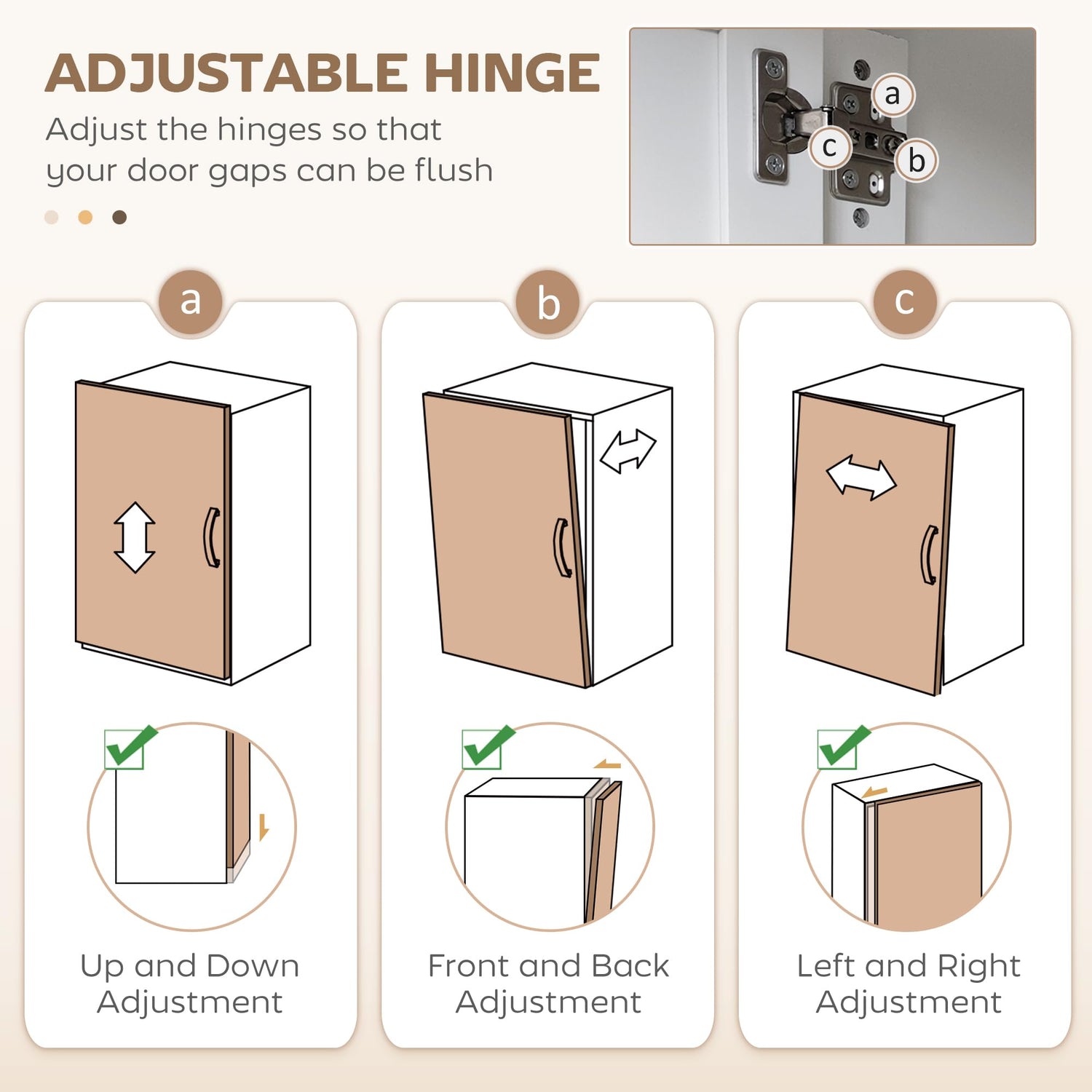 ADJUSTABLE HINGE
Adjust the hinges so that your door gaps can be flush

a
c
b

a

Up and Down Adjustment

b

Front and Back Adjustment

c

Left and Right Adjustment