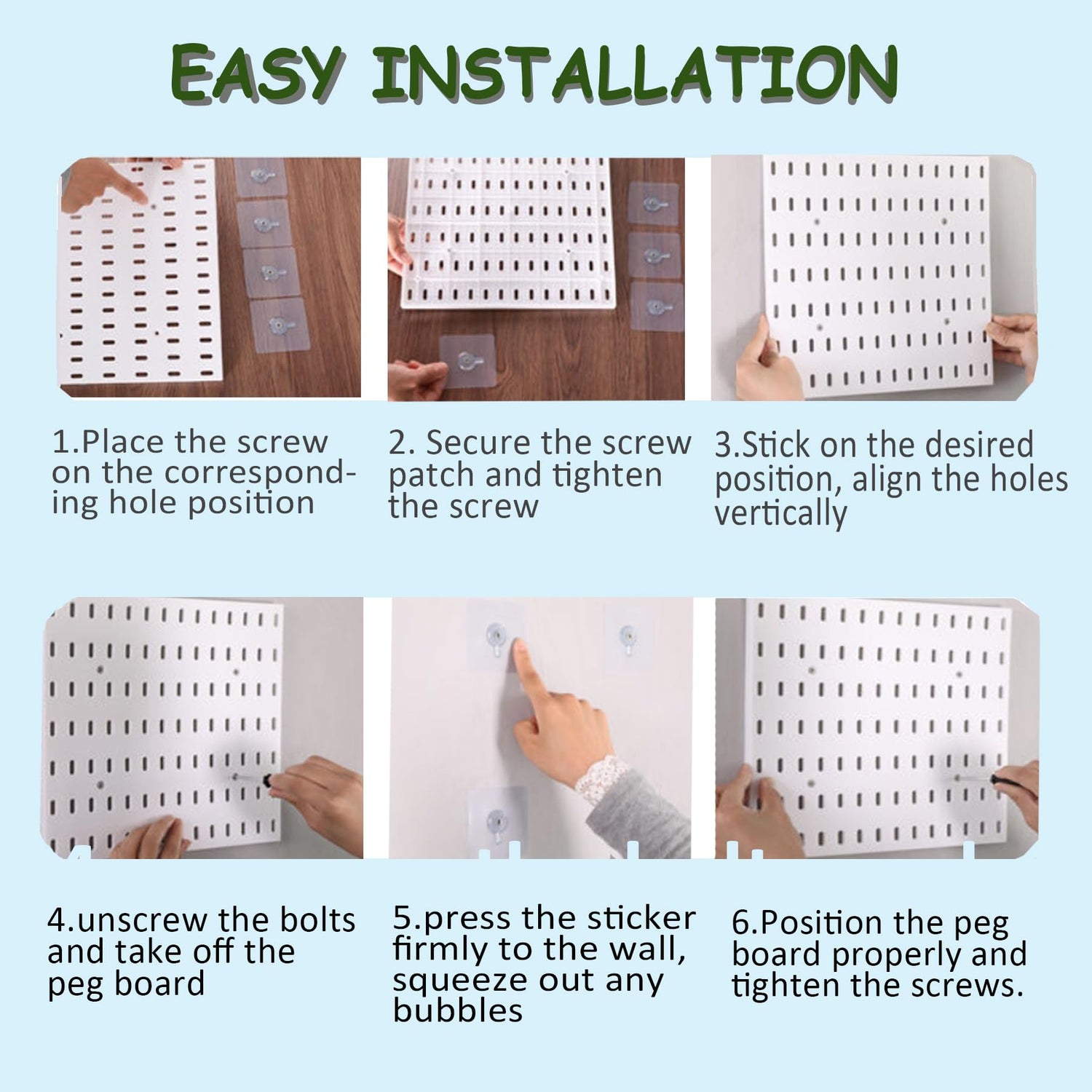 EASY INSTALLATION

1.Place the screw on the corresponding hole position

2. Secure the screw patch and tighten the screw

3.Stick on the desired position, align the holes vertically

4.unscrew the bolts and take off the peg board

5.press the sticker firmly to the wall, squeeze out any bubbles

6.Position the peg board properly and tighten the screws.