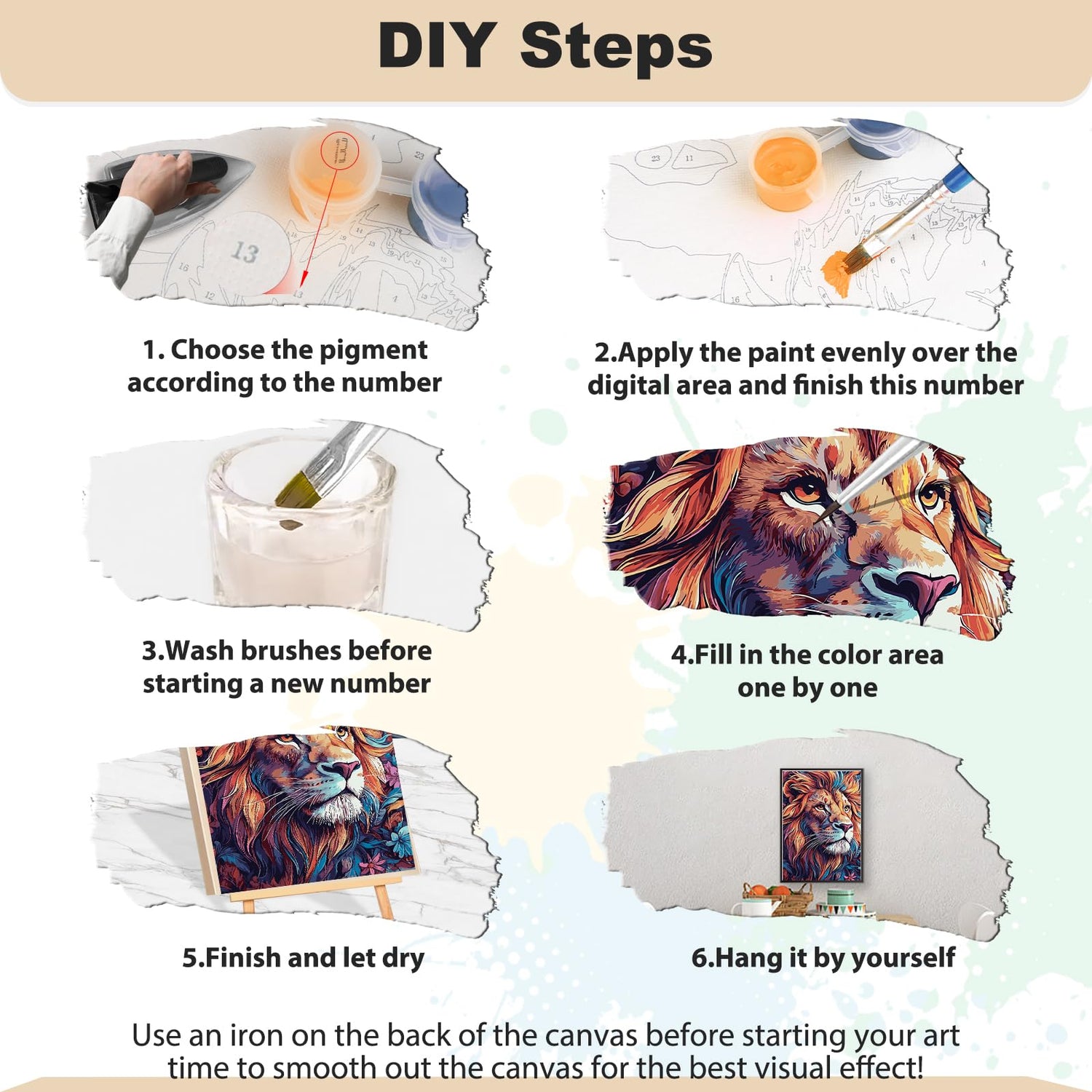 DIY Steps

13

1. Choose the pigment according to the number

2.Apply the paint evenly over the digital area and finish this number

3.Wash brushes before starting a new number

4.Fill in the color area one by one

5.Finish and let dry

6.Hang it by yourself

Use an iron on the back of the canvas before starting your art time to smooth out the canvas for the best visual effect!