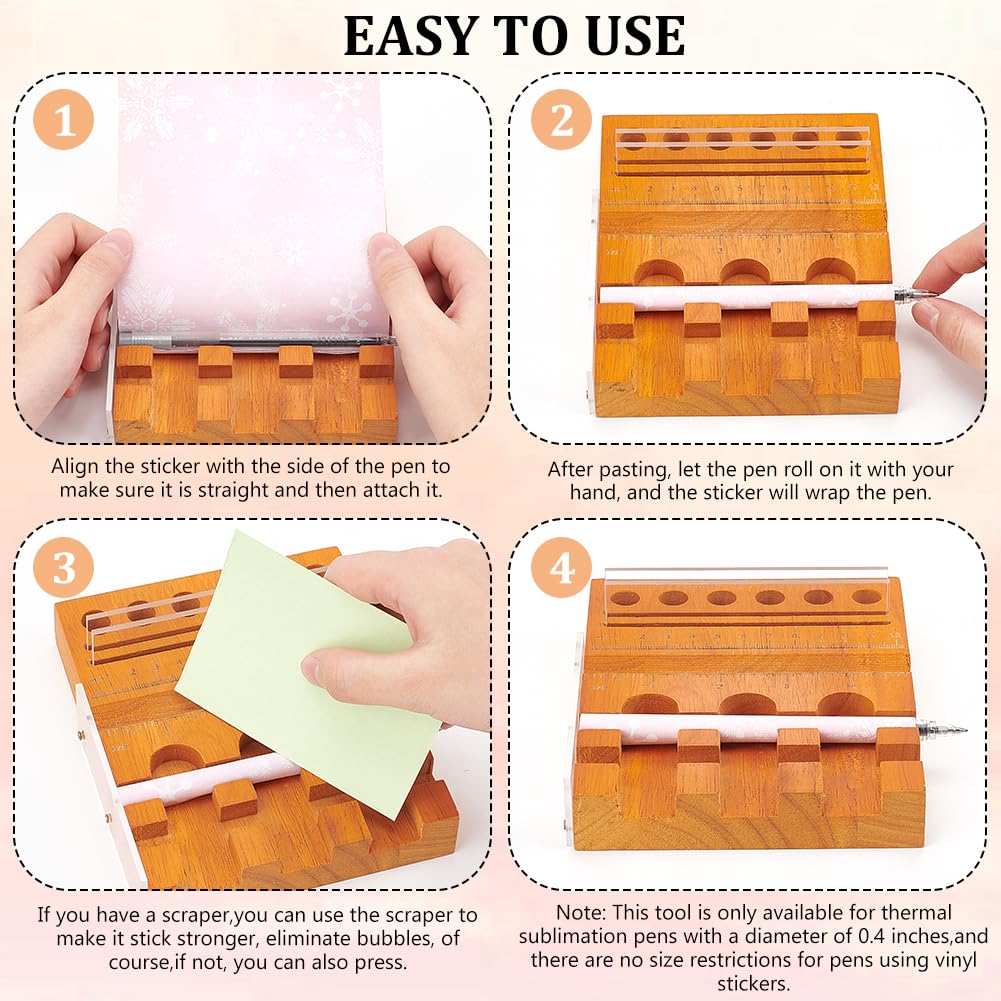 EASY TO USE

1

Align the sticker with the side of the pen to make sure it is straight and then attach it.

2

After pasting, let the pen roll on it with your hand, and the sticker will wrap the pen.

3

If you have a scraper,you can use the scraper to make it stick stronger, eliminate bubbles, of course,if not, you can also press.

4

Note: This tool is only available for thermal sublimation pens with a diameter of 0.4 inches,and there are no size restrictions for pens using vinyl stickers.