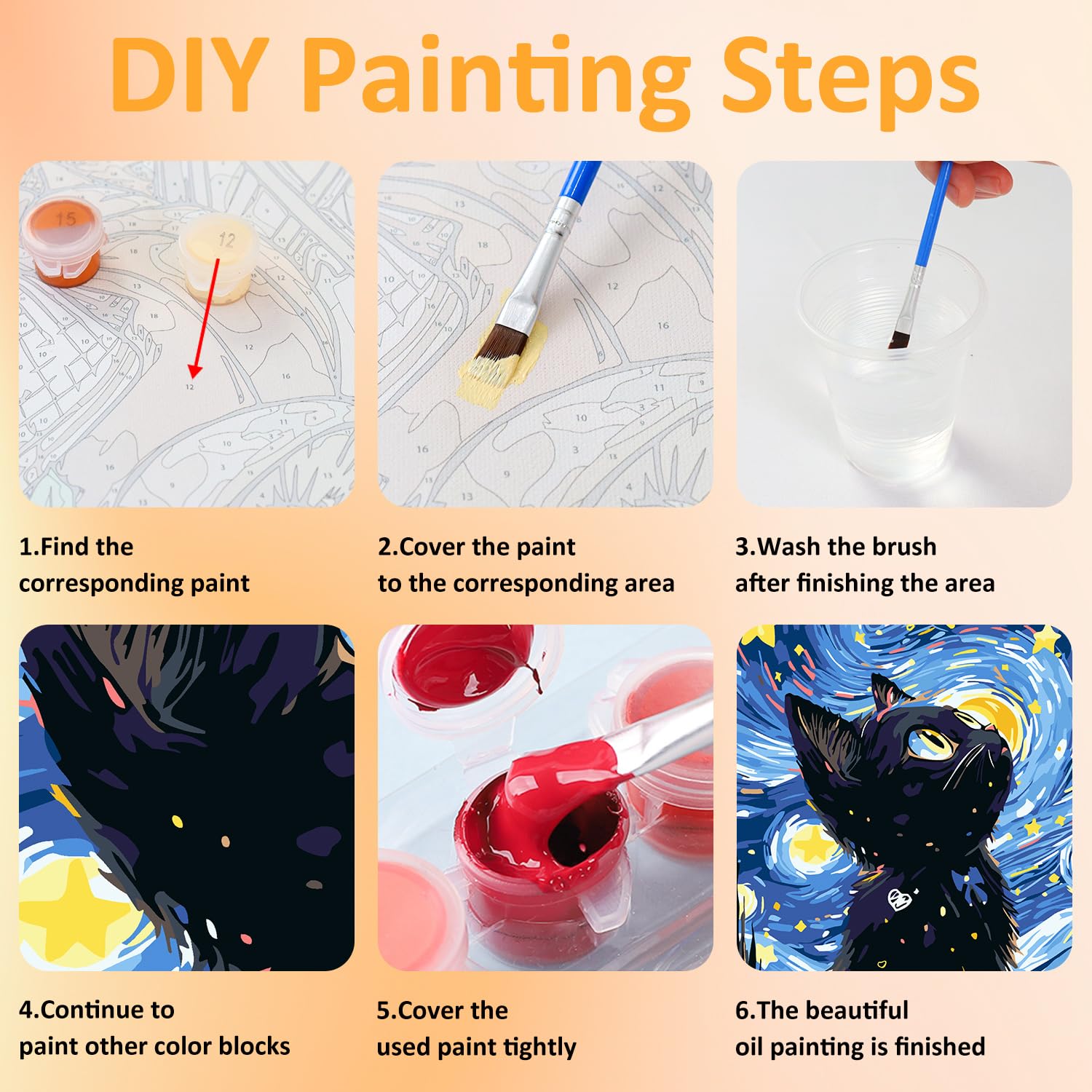 DIY Painting Steps

15

12

12

1.Find the corresponding paint

2.Cover the paint to the corresponding area

3.Wash the brush after finishing the area

4.Continue to paint other color blocks

5.Cover the used paint tightly

6.The beautiful oil painting is finished