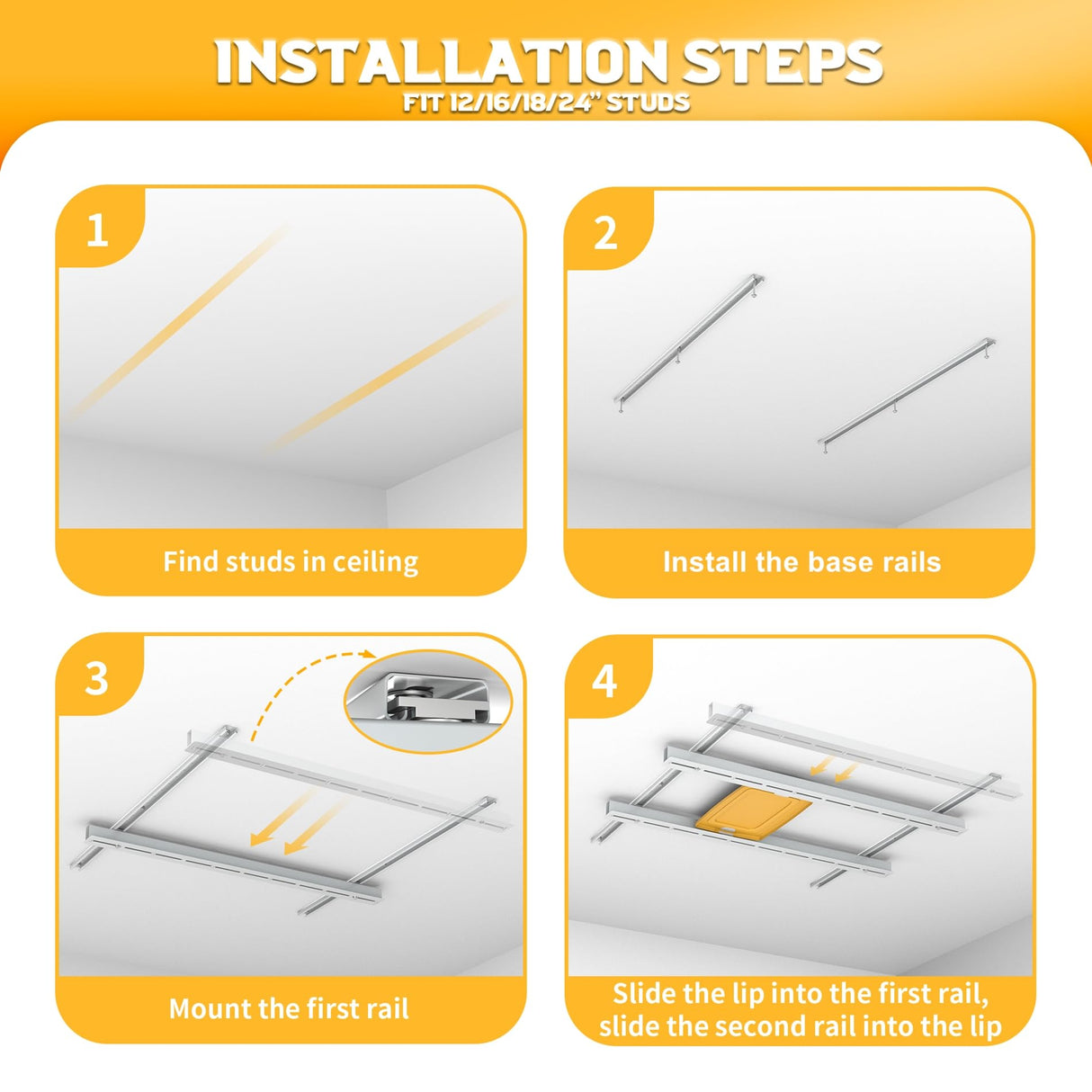 INSTALLATION STEPS
FIT 12/16/18/24" STUDS

1
Find studs in ceiling

2
Install the base rails

3
Mount the first rail

4
Slide the lip into the first rail, slide the second rail into the lip